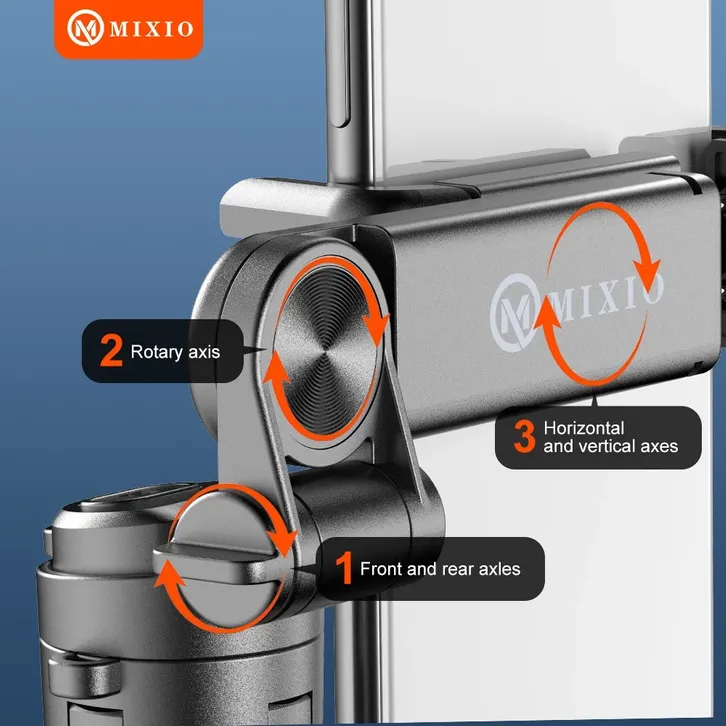 MIXIO

MIXIO

2 Rotary axis

3 Horizontal and vertical axes

1 Front and rear axles