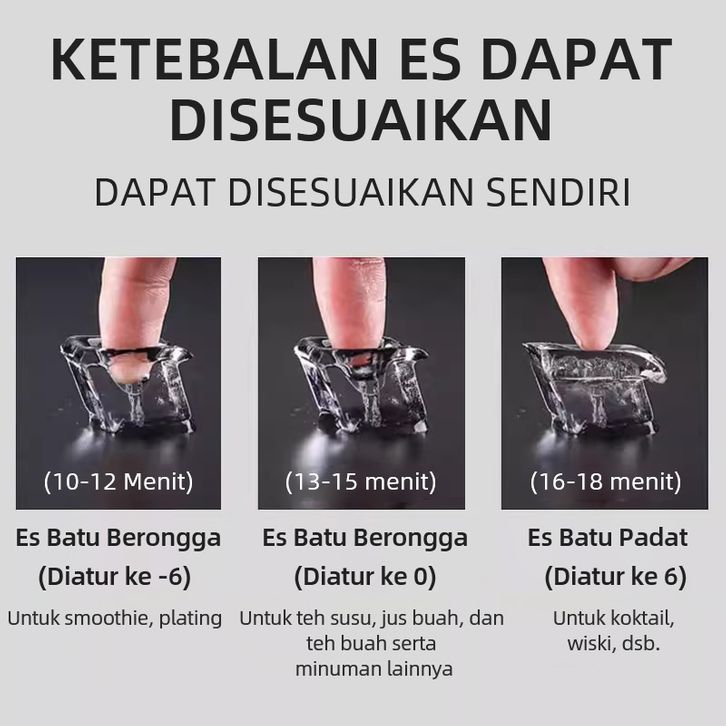 KETEBALAN ES DAPAT DISESUAIKAN

DAPAT DISESUAIKAN SENDIRI

(10-12 Menit)

Es Batu Berongga
(Diatur ke -6)

Untuk smoothie, plating

(13-15 menit)

Es Batu Berongga
(Diatur ke 0)

Untuk teh susu, jus buah, dan teh buah serta minuman lainnya

(16-18 menit)

Es Batu Padat
(Diatur ke 6)

Untuk koktail, wiski, dsb.