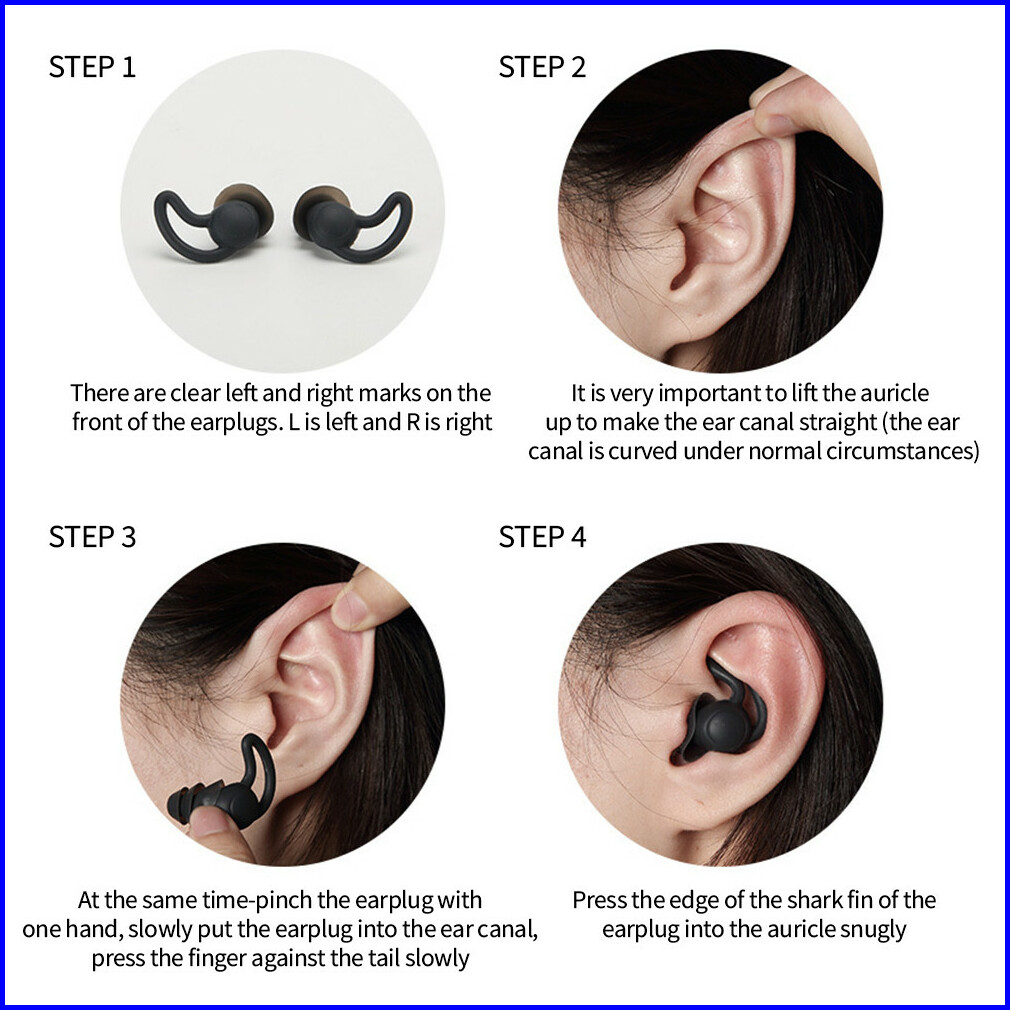 STEP 1

There are clear left and right marks on the front of the earplugs. L is left and R is right

STEP 2

It is very important to lift the auricle up to make the ear canal straight (the ear canal is curved under normal circumstances)

STEP 3

At the same time-pinch the earplug with one hand, slowly put the earplug into the ear canal, press the finger against the tail slowly

STEP 4

Press the edge of the shark fin of the earplug into the auricle snugly