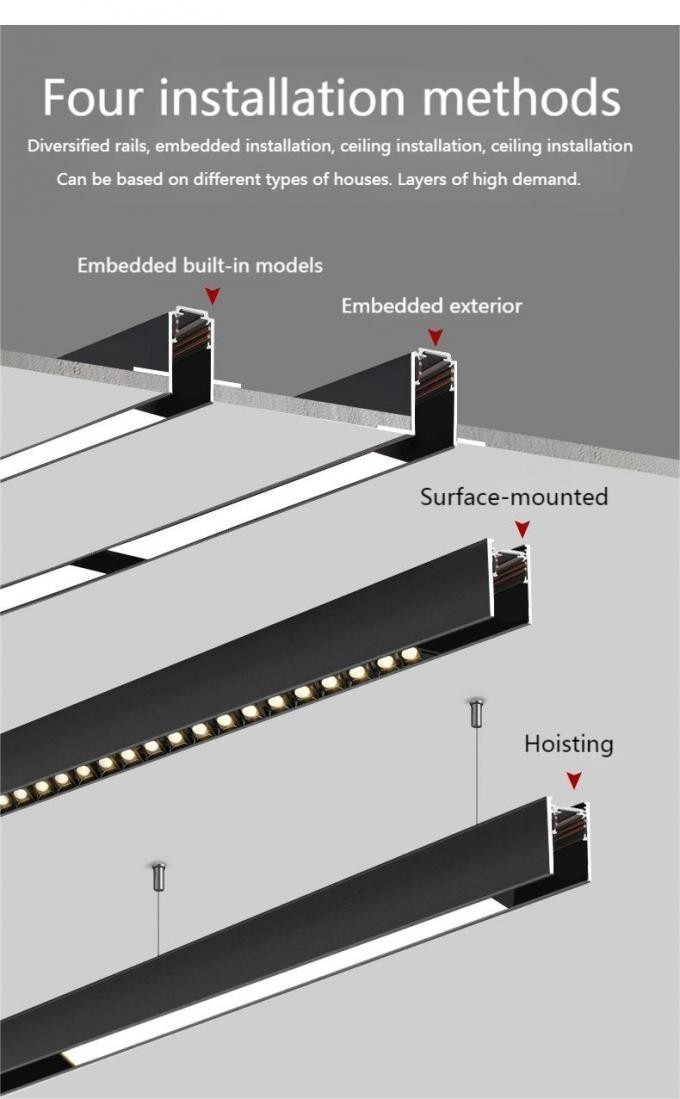 Four installation methods

Diversified rails, embedded installation, ceiling installation, ceiling installation

Can be based on different types of houses. Layers of high demand.

Embedded built-in models

Embedded exterior

Surface-mounted

Hoisting