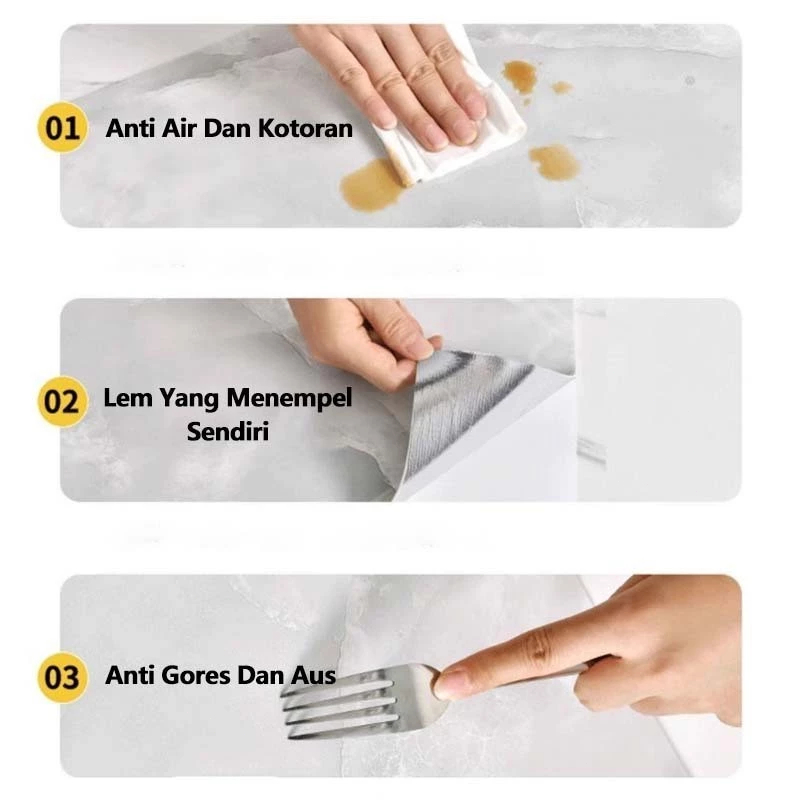 01 Anti Air Dan Kotoran

02 Lem Yang Menempel Sendiri

03 Anti Gores Dan Aus