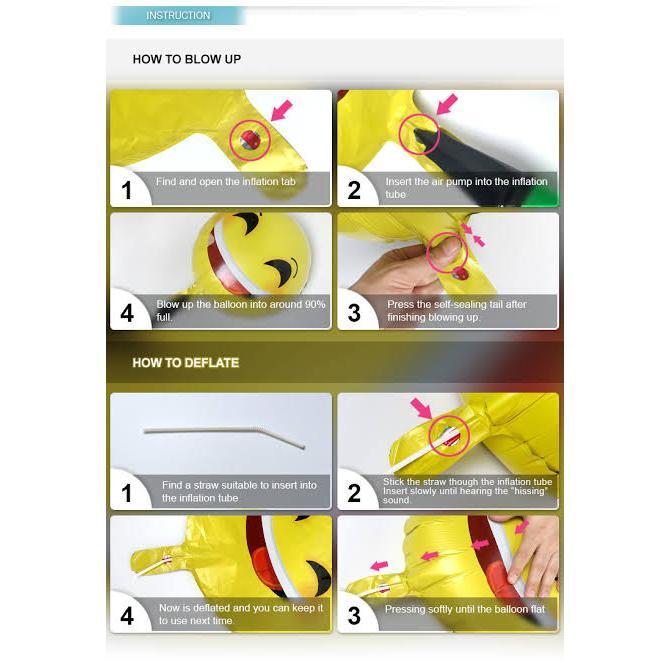 INSTRUCTION

HOW TO BLOW UP

1 Find and open the inflation tab

2 Insert the air pump into the inflation tube

4 Blow up the balloon into around 90% full.

3 Press the self-sealing tail after finishing blowing up.

HOW TO DEFLATE

1 Find a straw suitable to insert into the inflation tube

2 Stick the straw though the inflation tube Insert slowly until hearing the "hissing" sound.

4 Now is deflated and you can keep it to use next time.

3 Pressing softly until the balloon flat