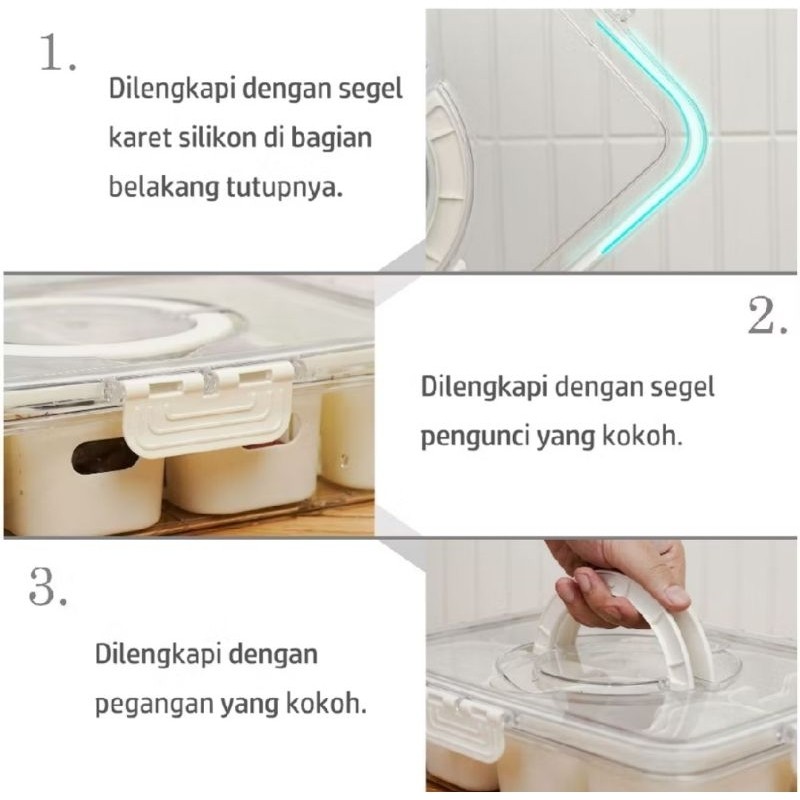 1.

Dilengkapi dengan segel karet silikon di bagian belakang tutupnya.

2.

Dilengkapi dengan segel pengunci yang kokoh.

3.

Dilengkapi dengan pegangan yang kokoh.