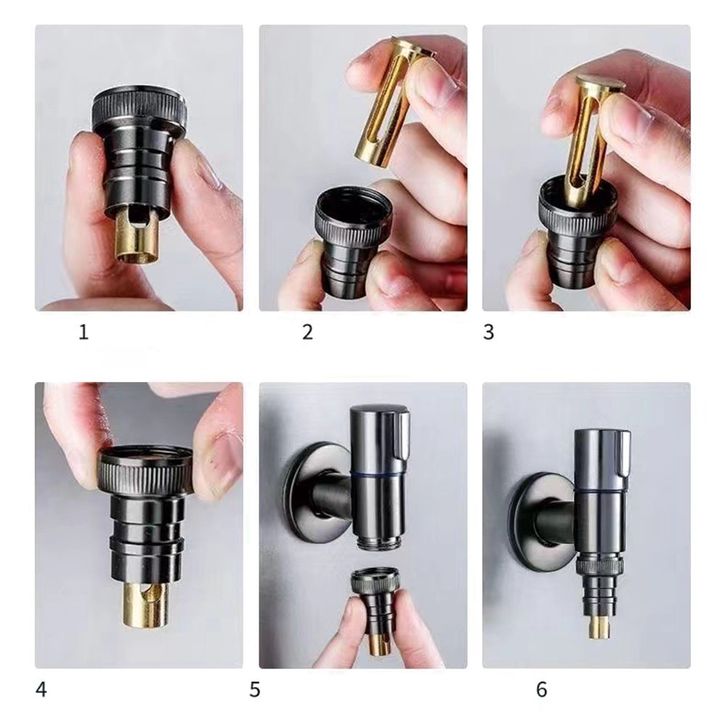 1

2

3

4

5

6