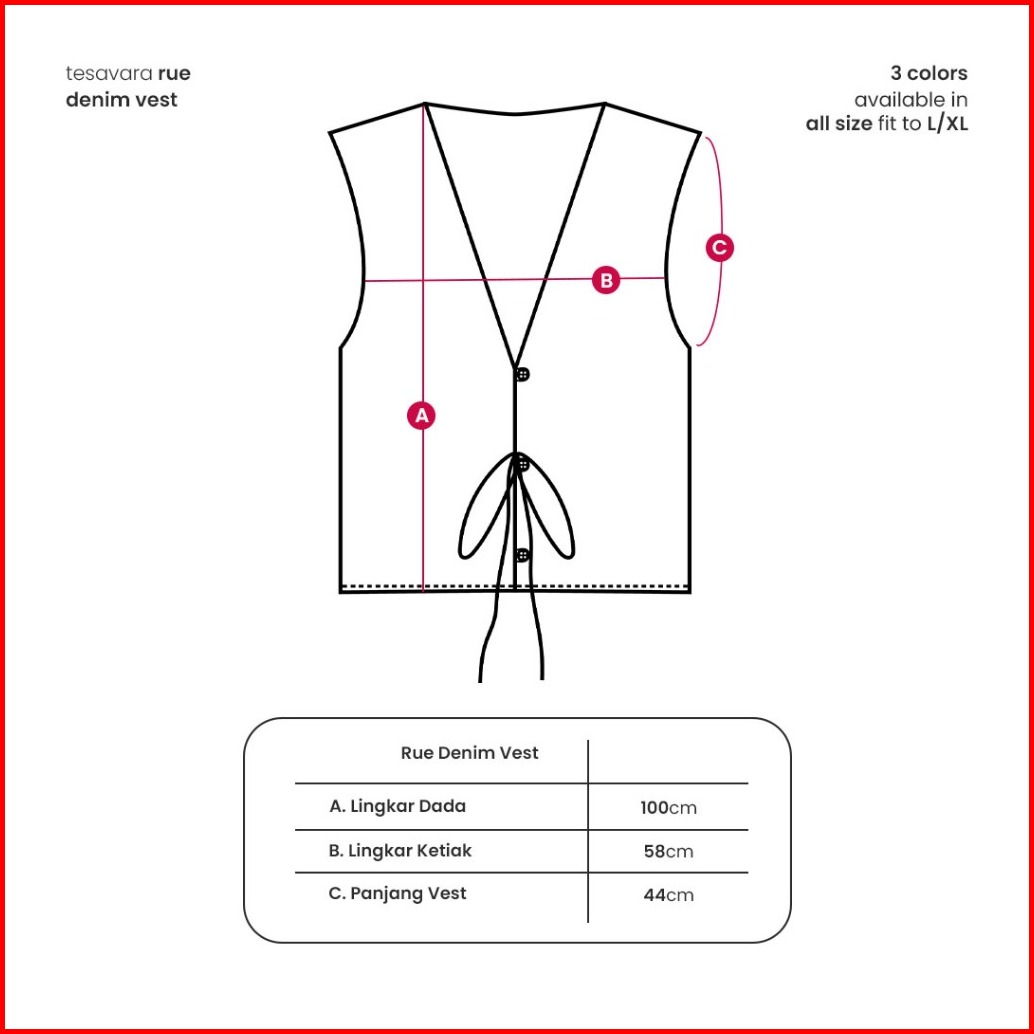 tesavara rue
denim vest

3 colors
available in
all size fit to L/XL

C

B

A

| Rue Denim Vest | |
|---|---|
| A. Lingkar Dada | 100cm |
| B. Lingkar Ketiak | 58cm |
| C. Panjang Vest | 44cm |