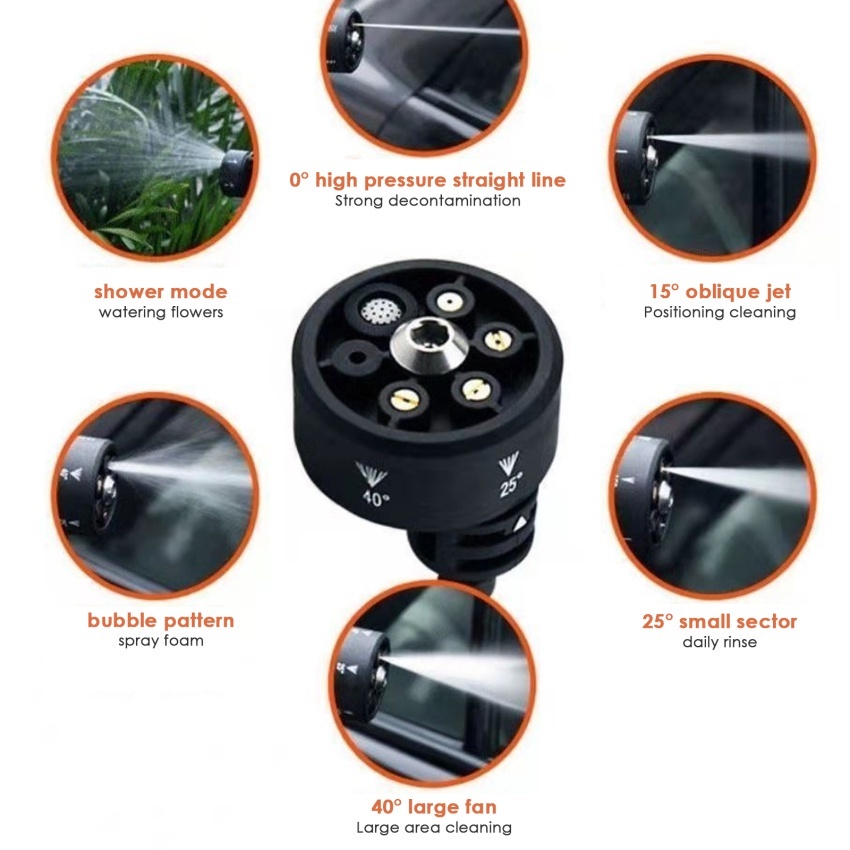 0° high pressure straight line
Strong decontamination

shower mode
watering flowers

15° oblique jet
Positioning cleaning

40°

25°

bubble pattern
spray foam

25° small sector
daily rinse

40° large fan
Large area cleaning