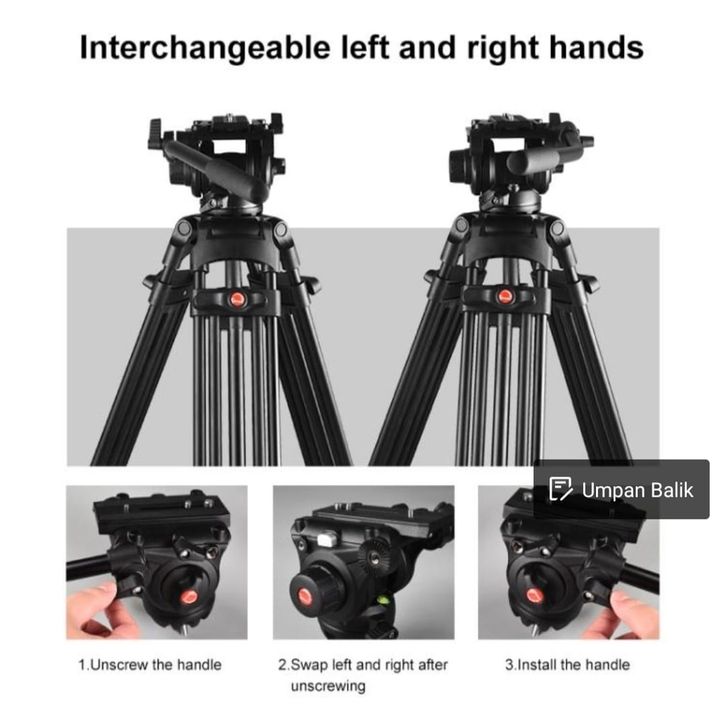 Interchangeable left and right hands

Umpan Balik

1.Unscrew the handle

2.Swap left and right after unscrewing

3.Install the handle