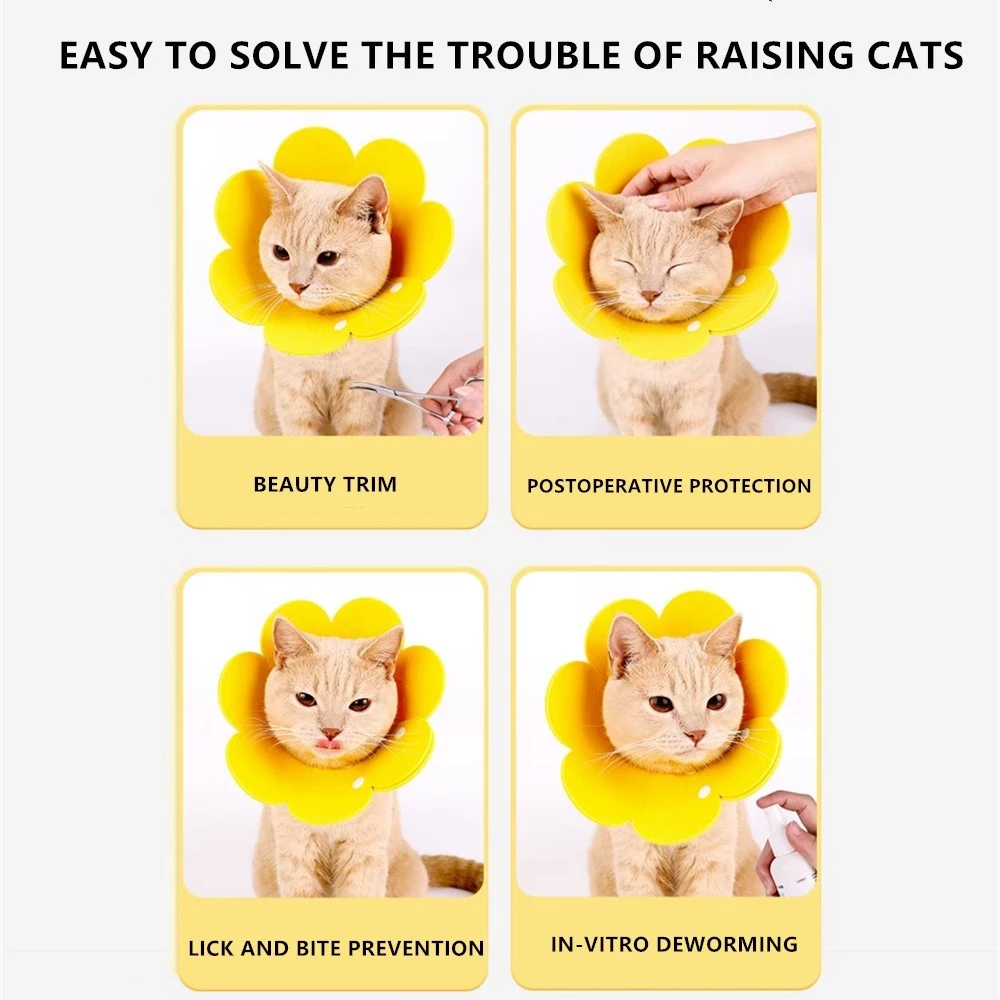 EASY TO SOLVE THE TROUBLE OF RAISING CATS

BEAUTY TRIM

POSTOPERATIVE PROTECTION

LICK AND BITE PREVENTION

IN-VITRO DEWORMING