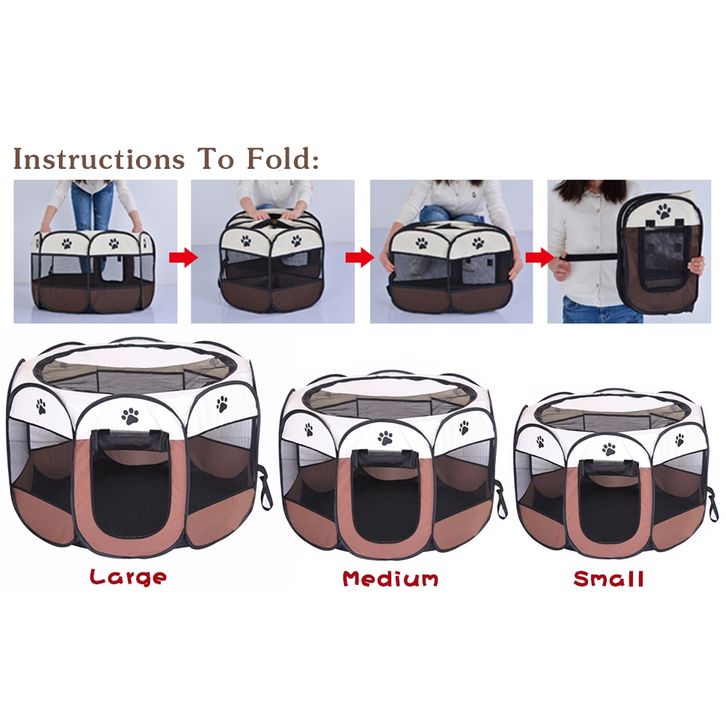 Instructions To Fold:

Large

Medium

Small