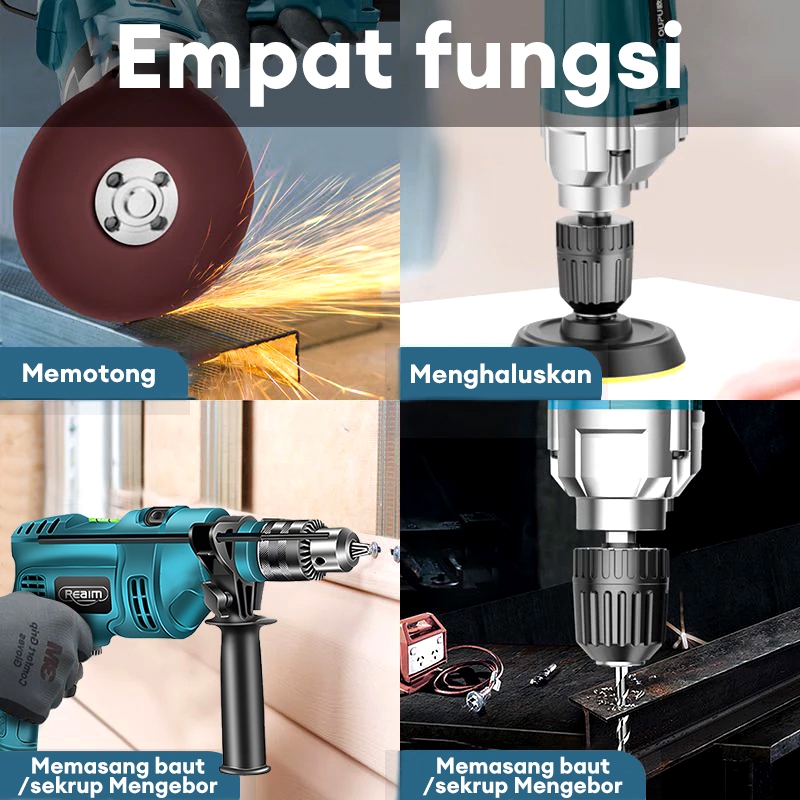 Empat fungsi

Memotong

Menghaluskan

Reaim

Memasang baut /sekrup Mengebor

Memasang baut /sekrup Mengebor