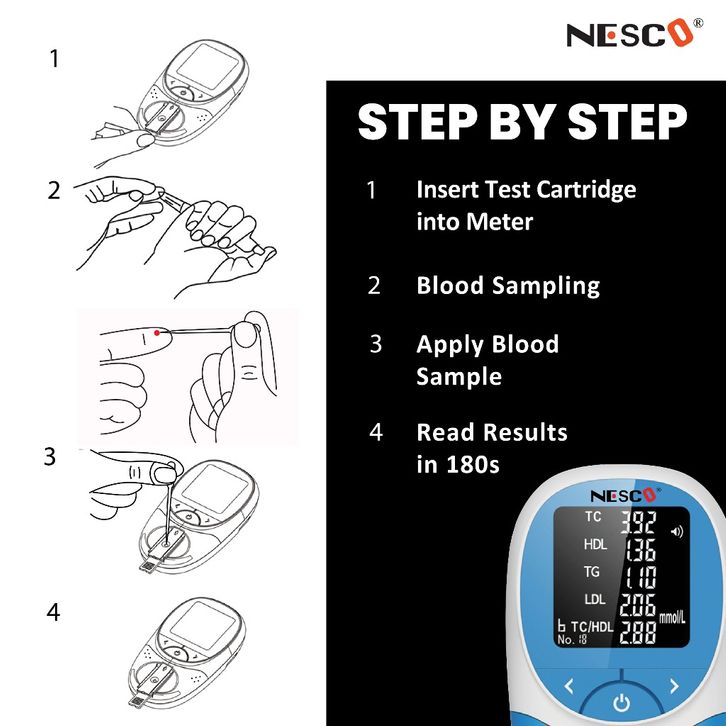 NESCO®

1

2

3

4

STEP BY STEP

1 Insert Test Cartridge into Meter

2 Blood Sampling

3 Apply Blood Sample

4 Read Results in 180s

NESCO®

TC 3.92
HDL 1.36
TG 1.10
LDL 2.06 mmol/L
TC/HDL 2.88
No. 18