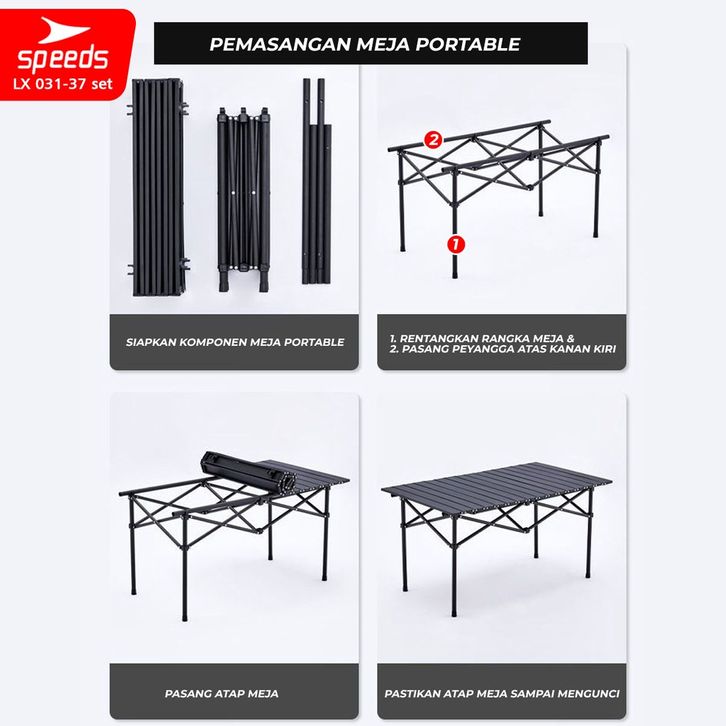 speeds
LX 031-37 set

PEMASANGAN MEJA PORTABLE

SIAPKAN KOMPONEN MEJA PORTABLE

2

1

1. RENTANGKAN RANGKA MEJA &
2. PASANG PEYANGGA ATAS KANAN KIRI

PASANG ATAP MEJA

PASTIKAN ATAP MEJA SAMPAI MENGUNCI