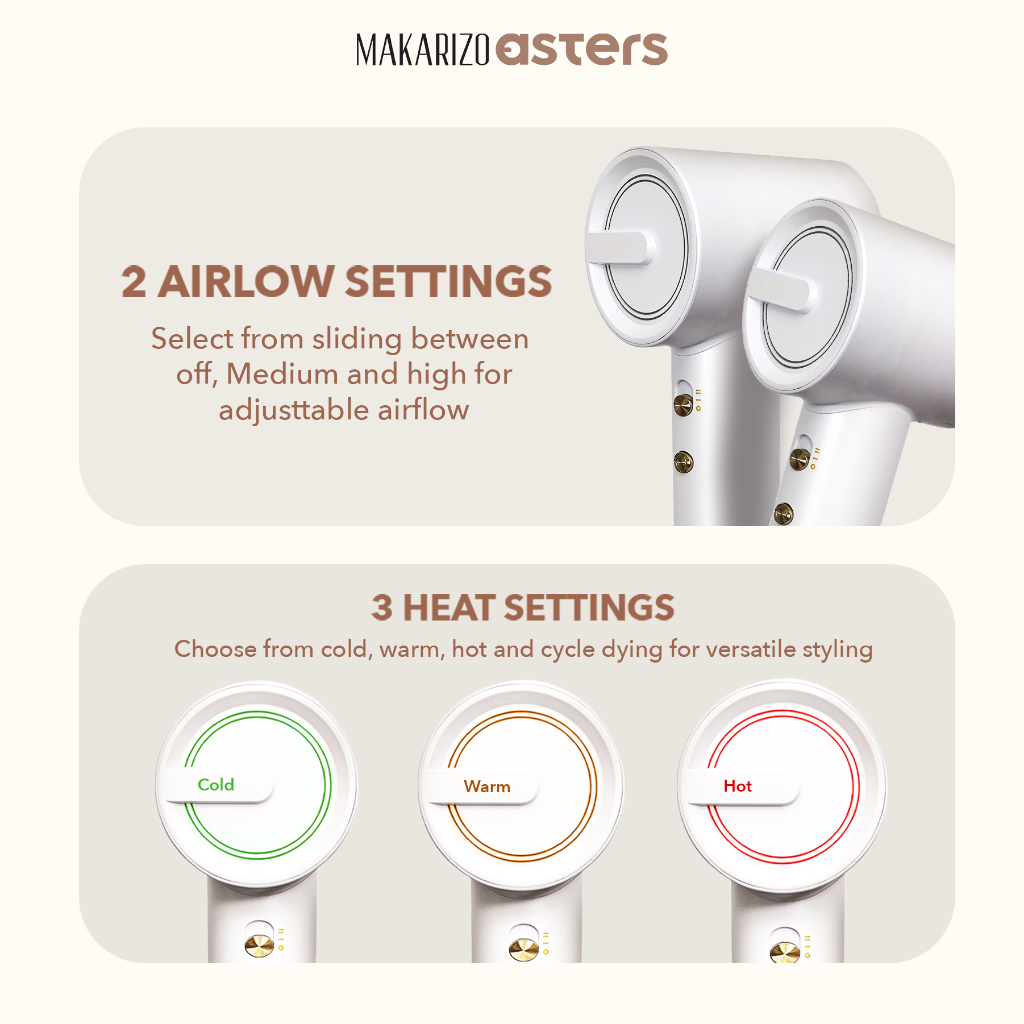 MAKARIZO asters

2 AIRLOW SETTINGS

Select from sliding between off, Medium and high for adjusttable airflow

3 HEAT SETTINGS

Choose from cold, warm, hot and cycle dying for versatile styling

Cold

Warm

Hot