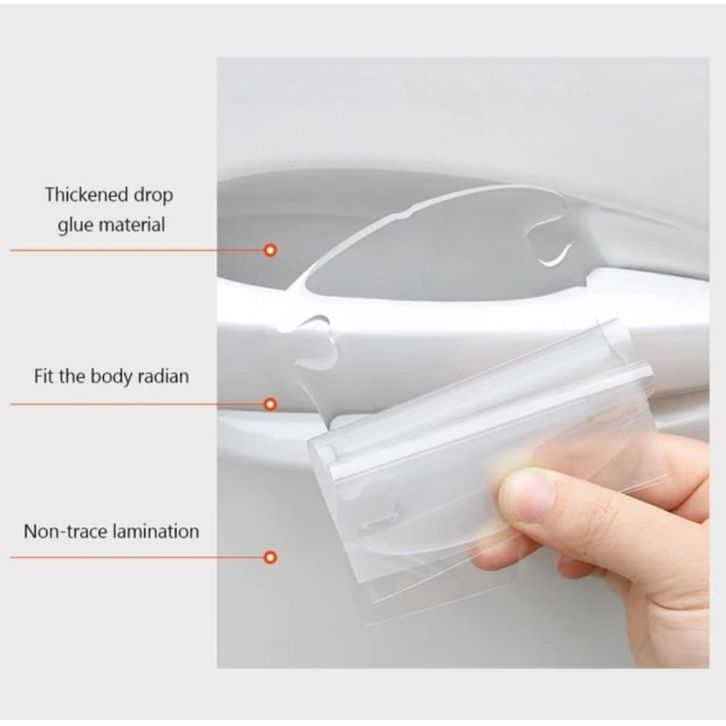 Thickened drop glue material

Fit the body radian

Non-trace lamination