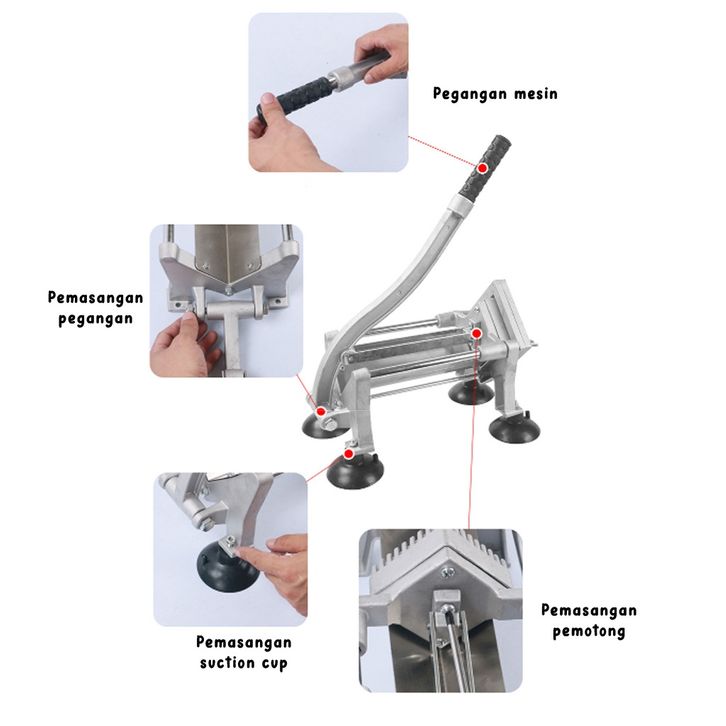 Pegangan mesin

Pemasangan pegangan

Pemasangan suction cup

Pemasangan pemotong