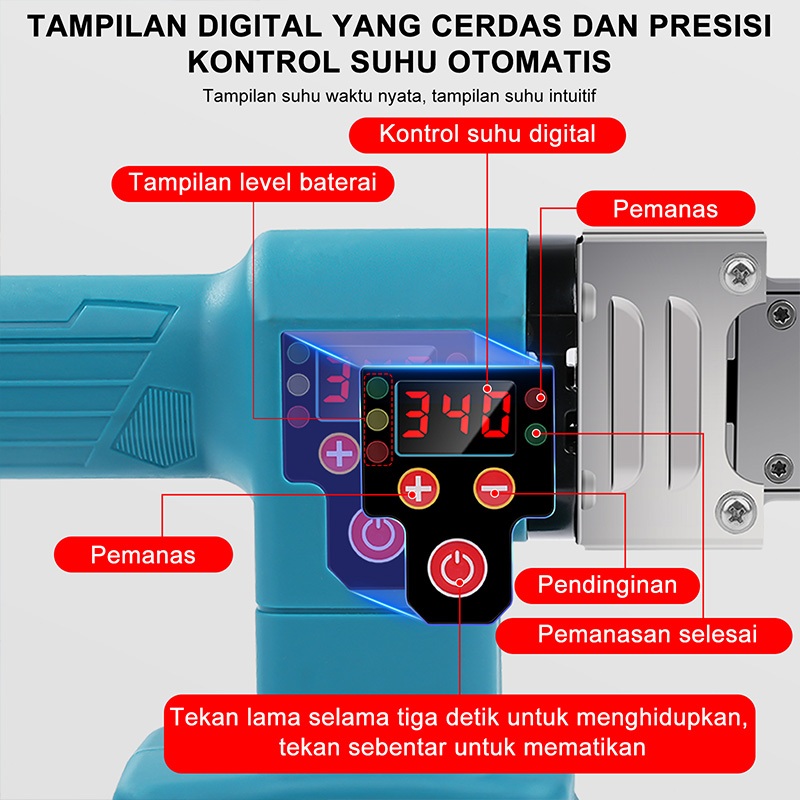 TAMPILAN DIGITAL YANG CERDAS DAN PRESISI
KONTROL SUHU OTOMATIS

Tampilan suhu waktu nyata, tampilan suhu intuitif

Kontrol suhu digital

Tampilan level baterai

Pemanas

340

Pemanas

Pendinginan

Pemanasan selesai

Tekan lama selama tiga detik untuk menghidupkan, tekan sebentar untuk mematikan