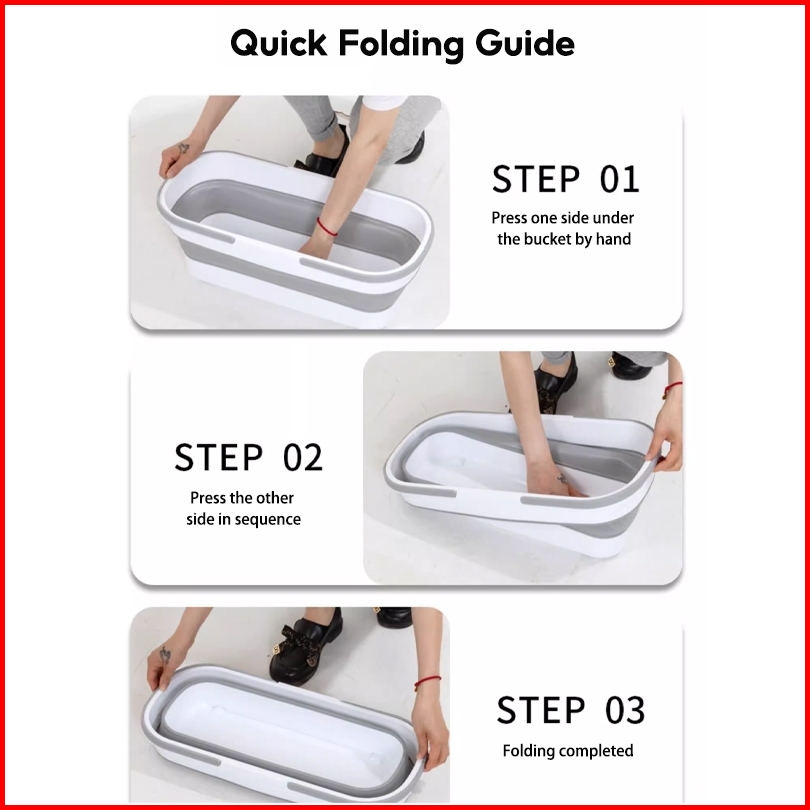 Quick Folding Guide

STEP 01
Press one side under the bucket by hand

STEP 02
Press the other side in sequence

STEP 03
Folding completed