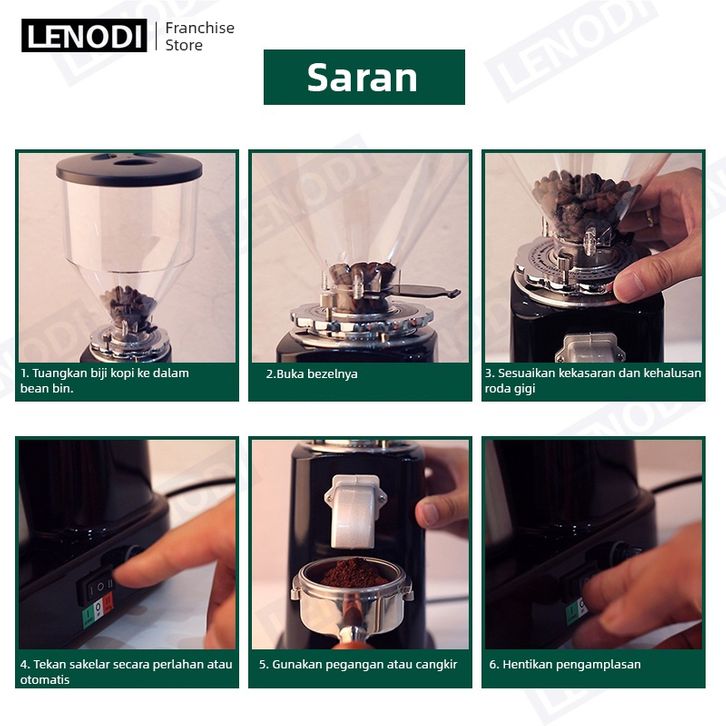 LENODI | Franchise Store

Saran

1. Tuangkan biji kopi ke dalam bean bin.

2.Buka bezelnya

3. Sesuaikan kekasaran dan kehalusan roda gigi

4. Tekan sakelar secara perlahan atau otomatis

5. Gunakan pegangan atau cangkir

6. Hentikan pengamplasan