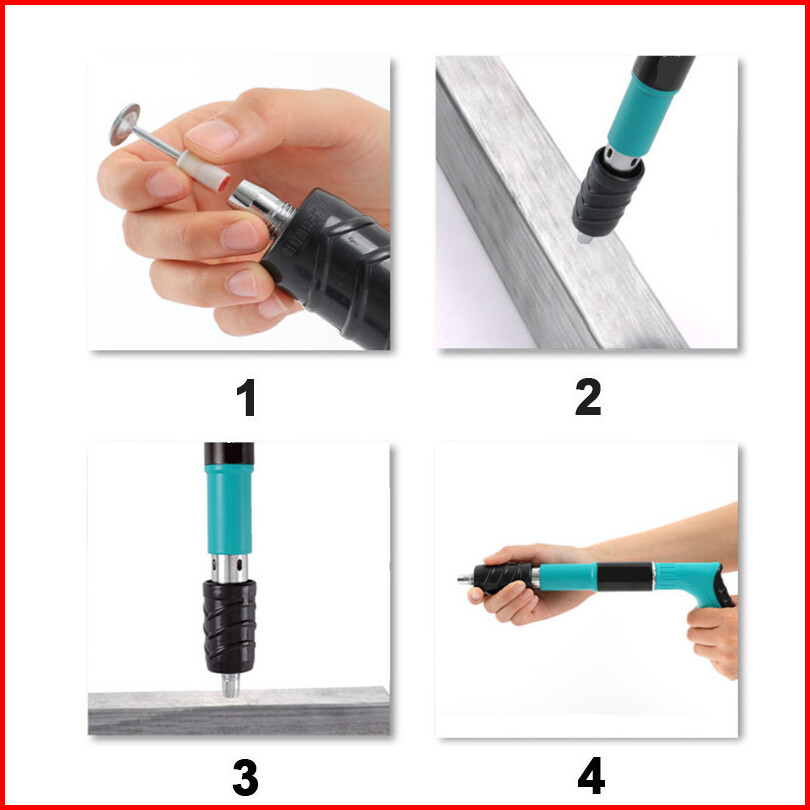 1

2

3

4