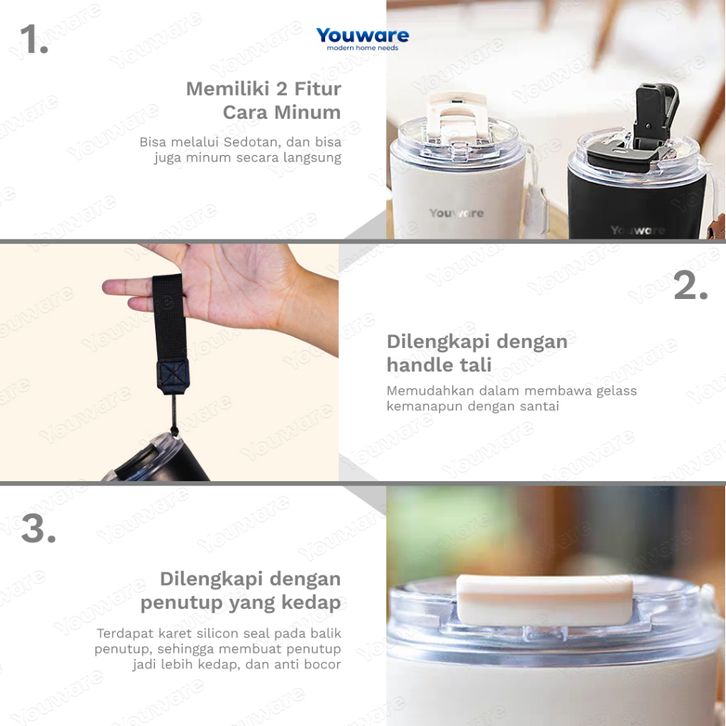 1.

Youware
modern home needs

Memiliki 2 Fitur Cara Minum

Bisa melalui Sedotan, dan bisa juga minum secara langsung

Youware

Youware

2.

Dilengkapi dengan handle tali

Memudahkan dalam membawa gelass kemanapun dengan santai

3.

Dilengkapi dengan penutup yang kedap

Terdapat karet silicon seal pada balik penutup, sehingga membuat penutup jadi lebih kedap, dan anti bocor