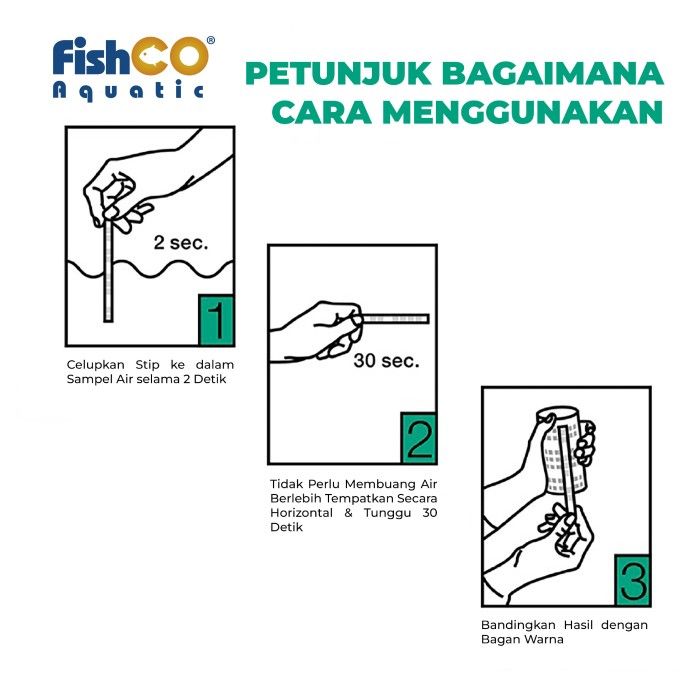 FishCO®
Aquatic

PETUNJUK BAGAIMANA CARA MENGGUNAKAN

2 sec.

1

Celupkan Stip ke dalam Sampel Air selama 2 Detik

30 sec.

2

Tidak Perlu Membuang Air Berlebih Tempatkan Secara Horizontal & Tunggu 30 Detik

3

Bandingkan Hasil dengan Bagan Warna