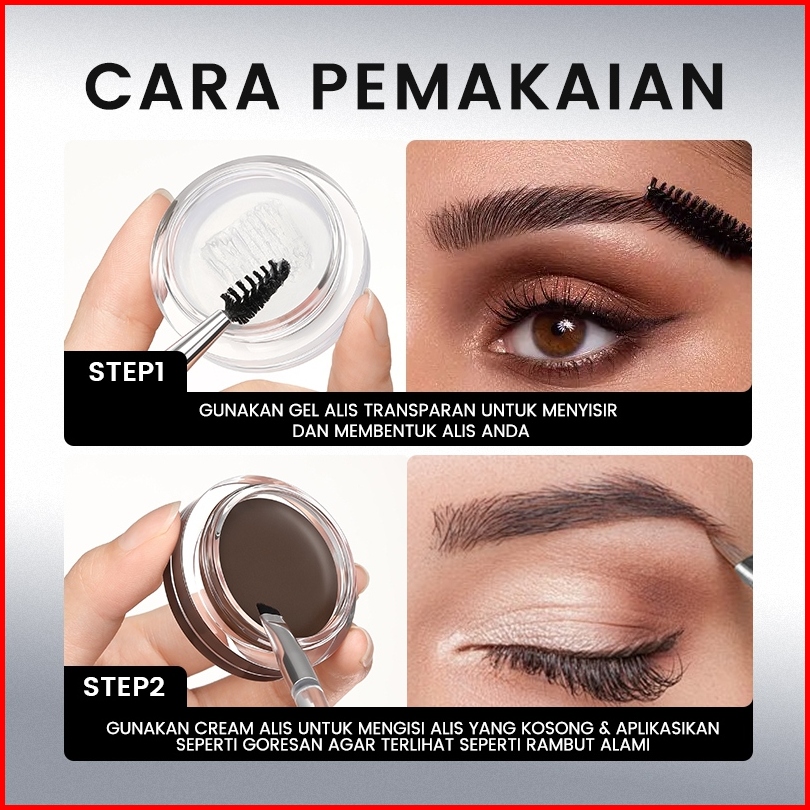 CARA PEMAKAIAN

STEP1

GUNAKAN GEL ALIS TRANSPARAN UNTUK MENYISIR DAN MEMBENTUK ALIS ANDA

STEP2

GUNAKAN CREAM ALIS UNTUK MENGISI ALIS YANG KOSONG & APLIKASIKAN SEPERTI GORESAN AGAR TERLIHAT SEPERTI RAMBUT ALAMI