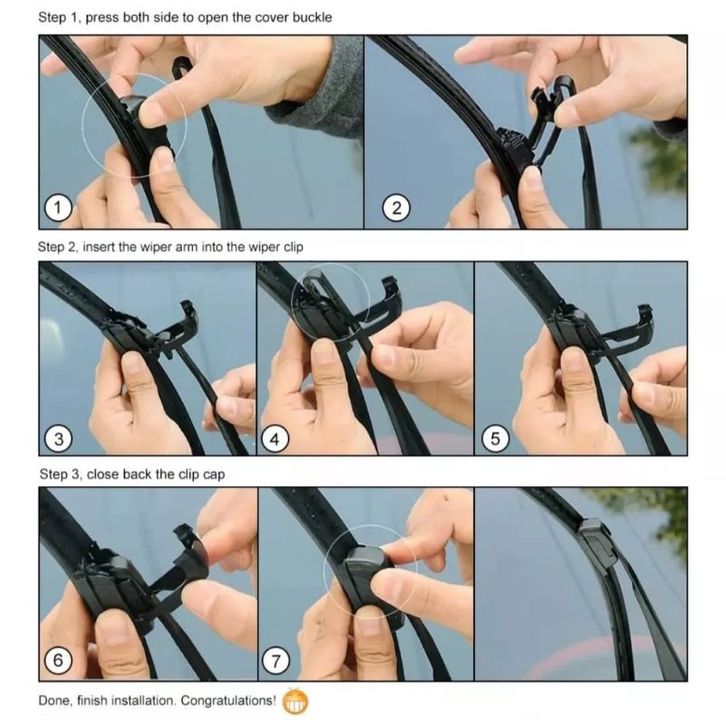 Step 1, press both side to open the cover buckle

1

2

Step 2, insert the wiper arm into the wiper clip

3

4

5

Step 3, close back the clip cap

6

7

Done, finish installation. Congratulations!