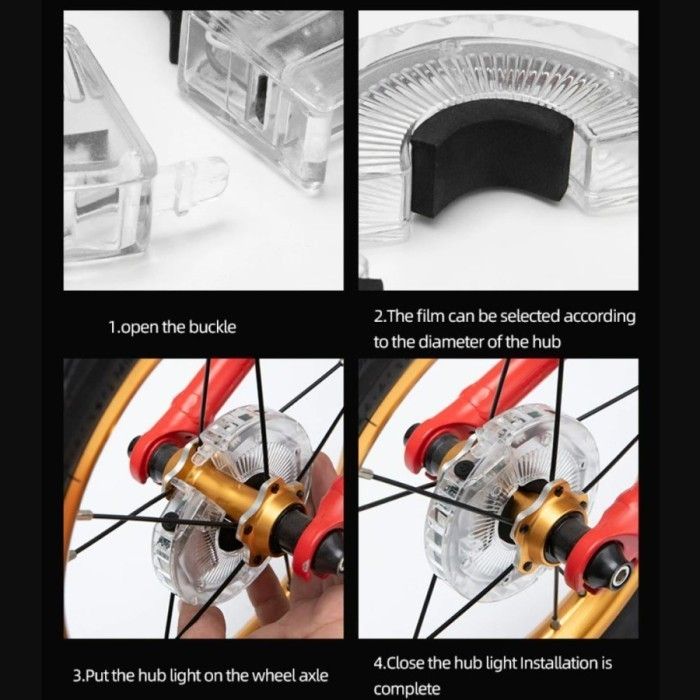 1.open the buckle

2.The film can be selected according to the diameter of the hub

3.Put the hub light on the wheel axle

4.Close the hub light Installation is complete