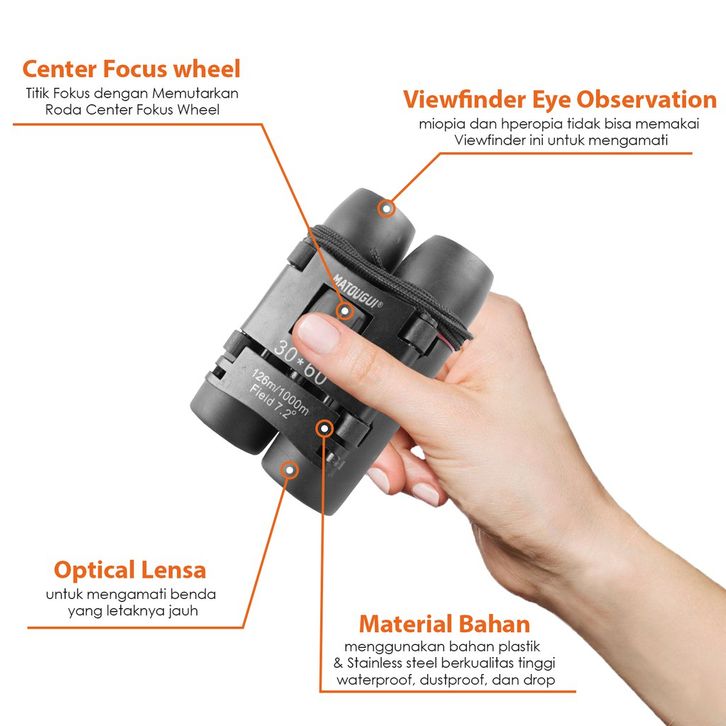 Center Focus wheel
Titik Fokus dengan Memutarkan Roda Center Fokus Wheel

Viewfinder Eye Observation
miopia dan hperopia tidak bisa memakai Viewfinder ini untuk mengamati

MATOUGUI®
30*60
126m/1000m
Field 7.2°

Optical Lensa
untuk mengamati benda yang letaknya jauh

Material Bahan
menggunakan bahan plastik & Stainless steel berkualitas tinggi waterproof, dustproof, dan drop