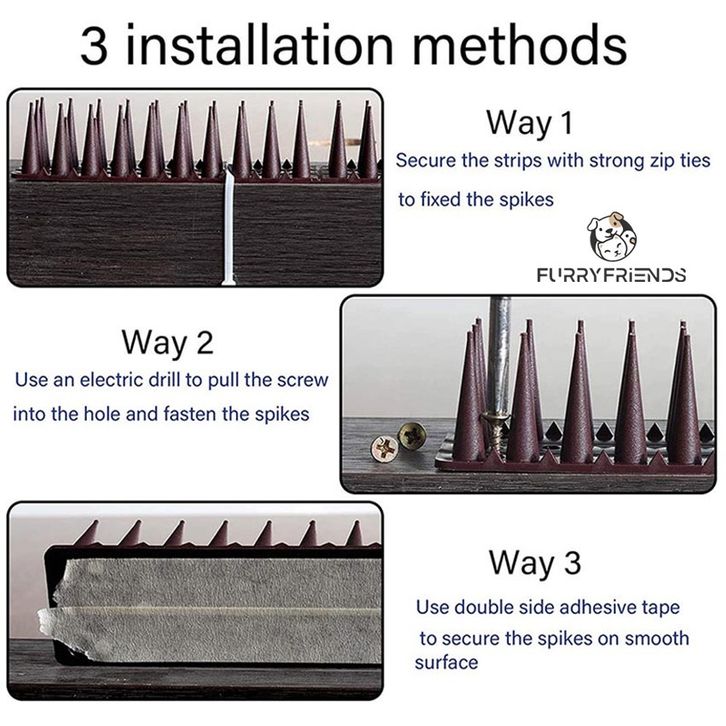 3 installation methods

Way 1
Secure the strips with strong zip ties to fixed the spikes

FURRYFRIENDS

Way 2
Use an electric drill to pull the screw into the hole and fasten the spikes

Way 3
Use double side adhesive tape to secure the spikes on smooth surface