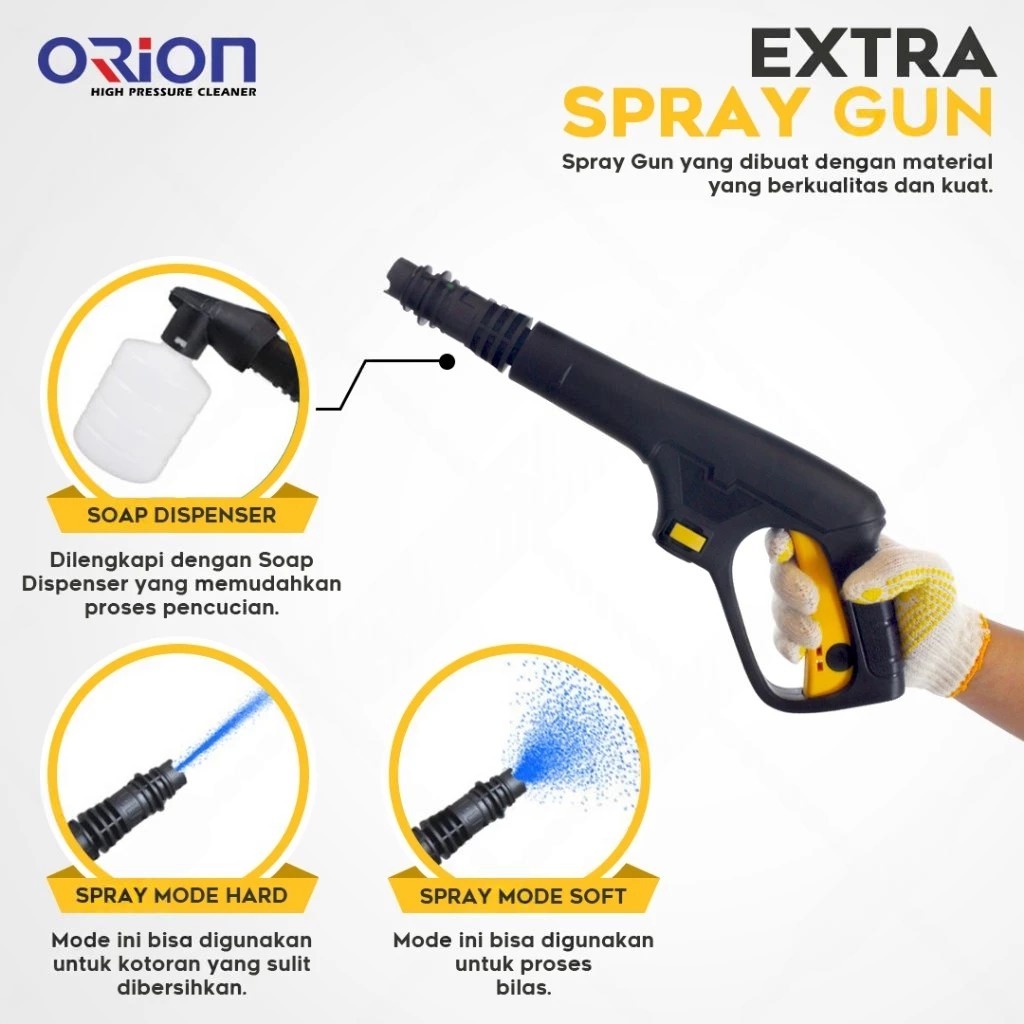 ORION
HIGH PRESSURE CLEANER

EXTRA
SPRAY GUN

Spray Gun yang dibuat dengan material yang berkualitas dan kuat.

SOAP DISPENSER

Dilengkapi dengan Soap Dispenser yang memudahkan proses pencucian.

SPRAY MODE HARD

Mode ini bisa digunakan untuk kotoran yang sulit dibersihkan.

SPRAY MODE SOFT

Mode ini bisa digunakan untuk proses bilas.