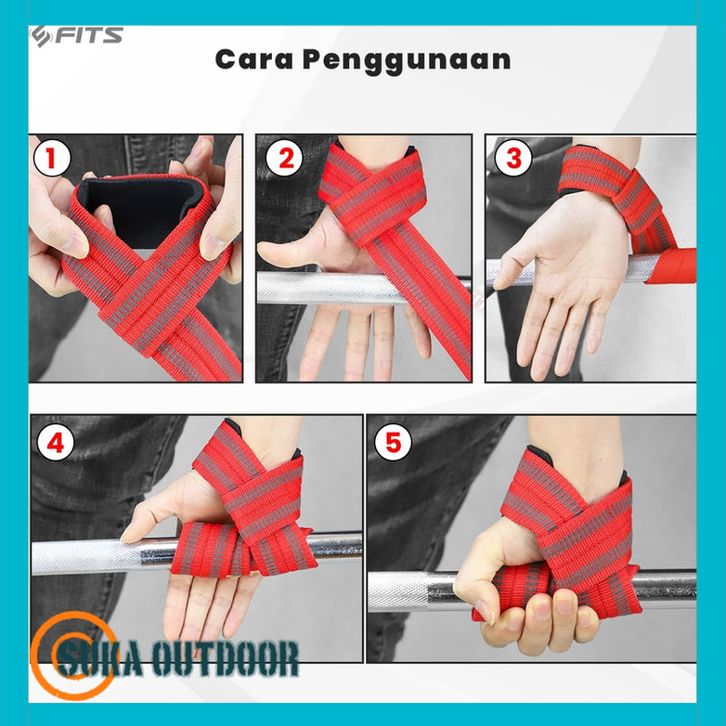 FITS

Cara Penggunaan

1

2

3

4

5

SUKA OUTDOOR