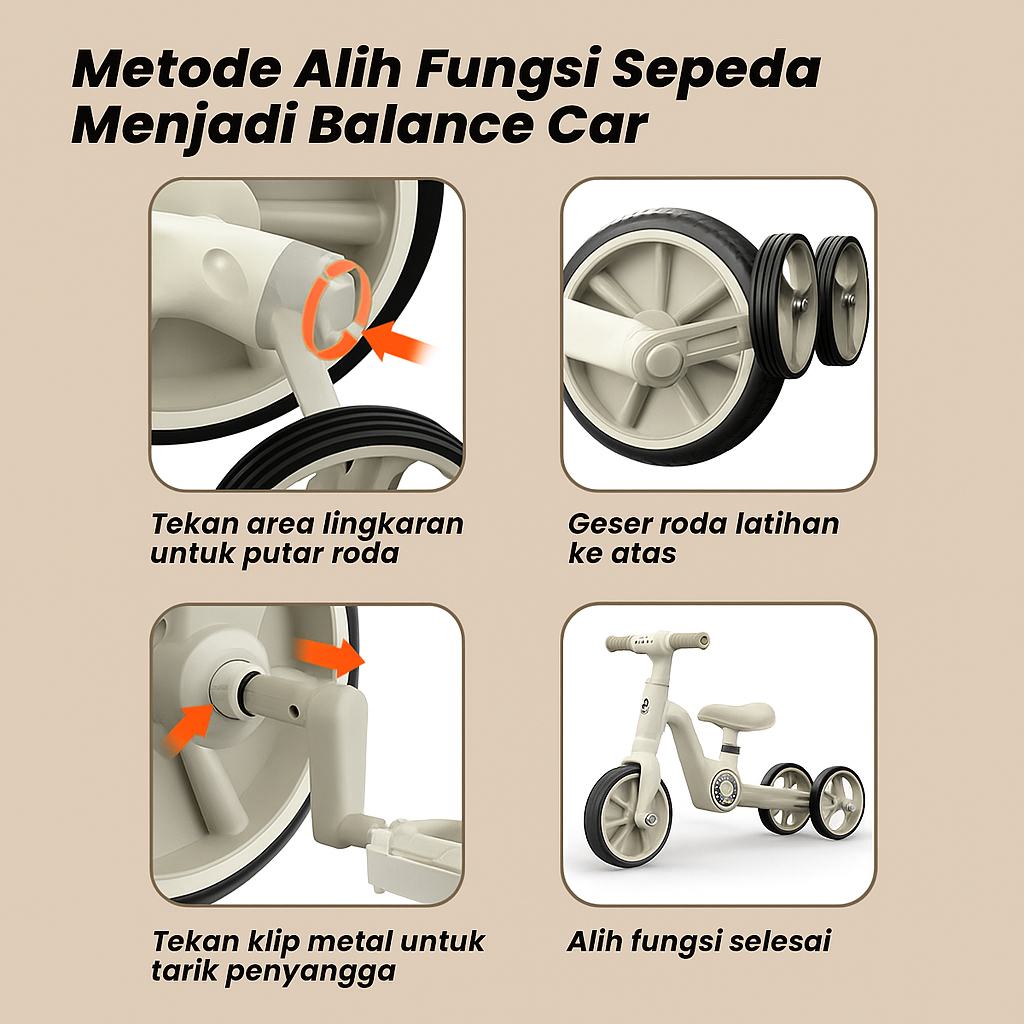 Metode Alih Fungsi Sepeda Menjadi Balance Car

Tekan area lingkaran untuk putar roda

Geser roda latihan ke atas

Tekan klip metal untuk tarik penyangga

Alih fungsi selesai