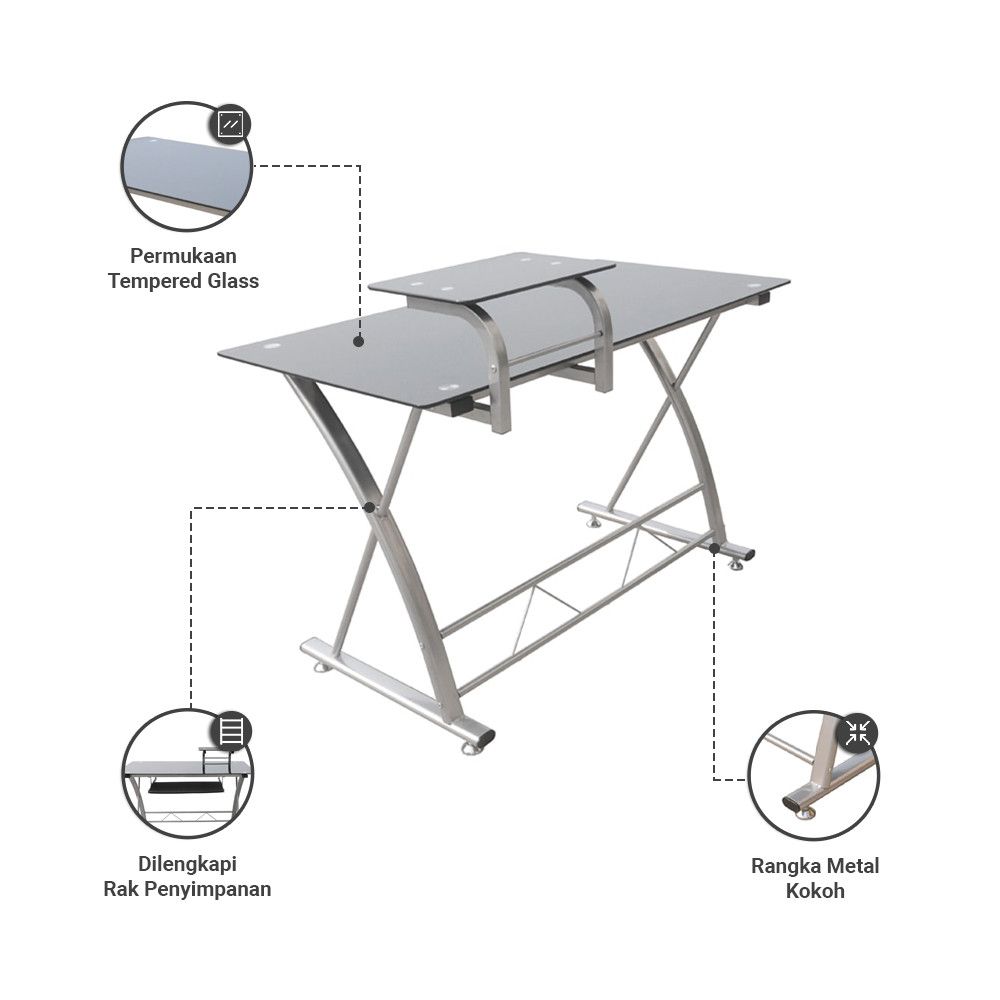 Permukaan
Tempered Glass

Dilengkapi
Rak Penyimpanan

Rangka Metal
Kokoh