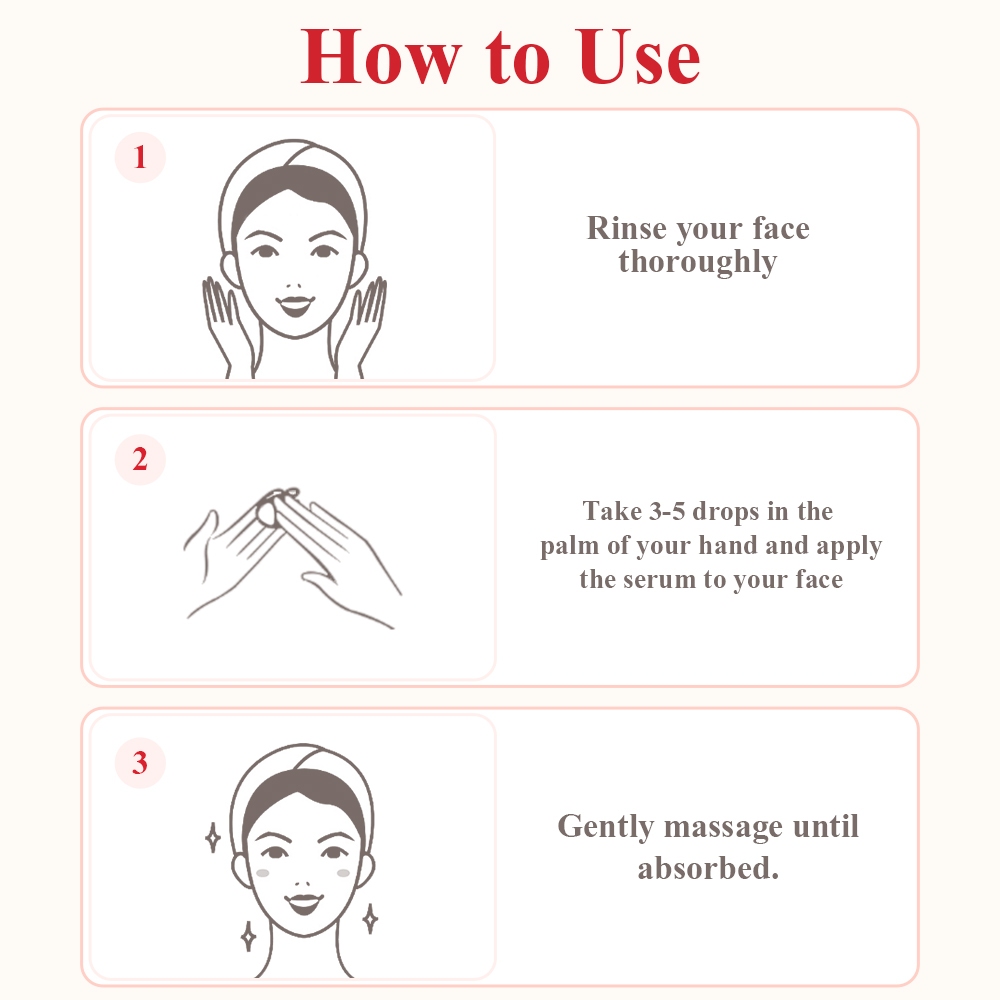 How to Use

1

Rinse your face thoroughly

2

Take 3-5 drops in the palm of your hand and apply the serum to your face

3

Gently massage until absorbed.