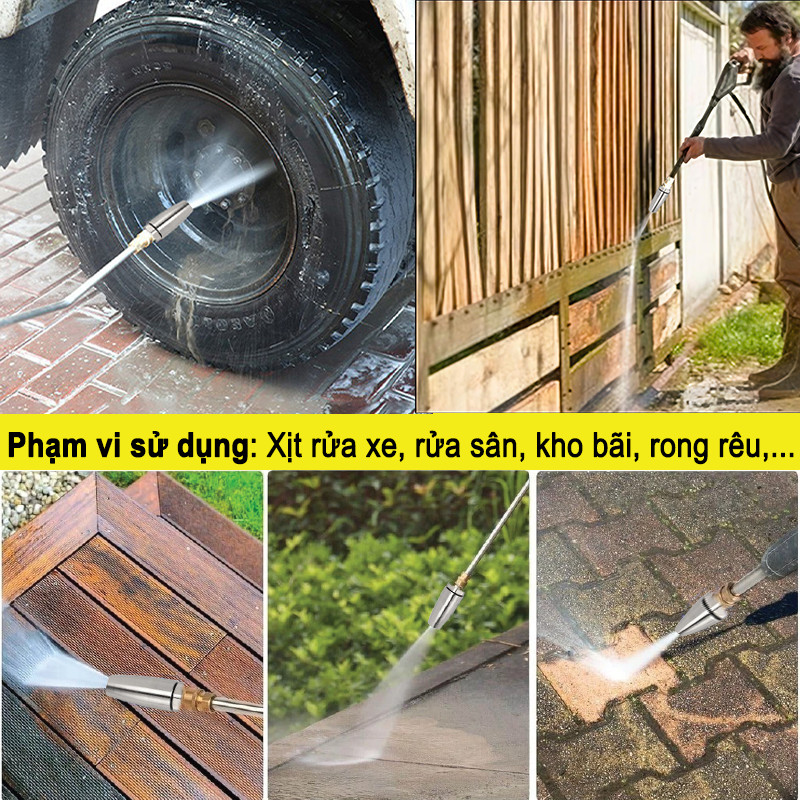 Phạm vi sử dụng: Xịt rửa xe, rửa sân, kho bãi, rong rêu,...