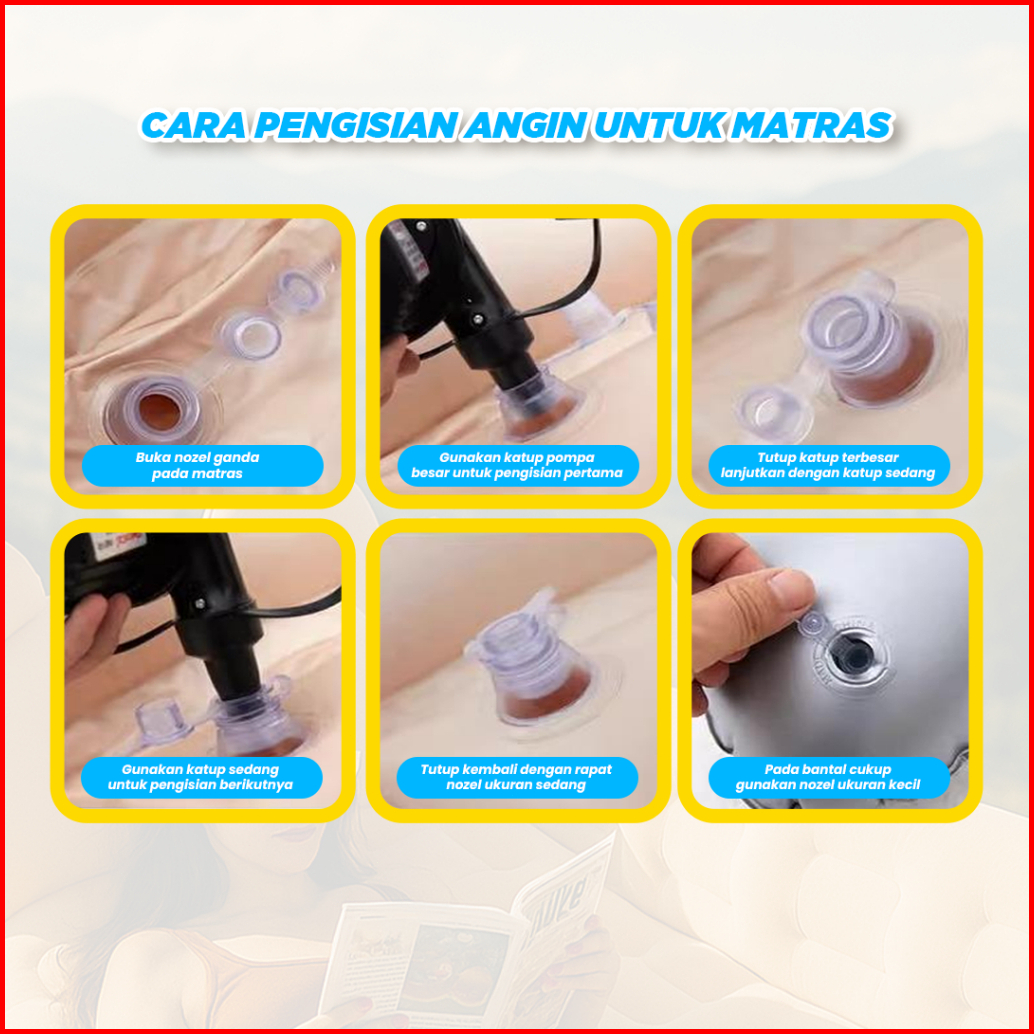 CARA PENGISIAN ANGIN UNTUK MATRAS

Buka nozel ganda pada matras

Gunakan katup pompa besar untuk pengisian pertama

Tutup katup terbesar lanjutkan dengan katup sedang

Gunakan katup sedang untuk pengisian berikutnya

Tutup kembali dengan rapat nozel ukuran sedang

Pada bantal cukup gunakan nozel ukuran kecil