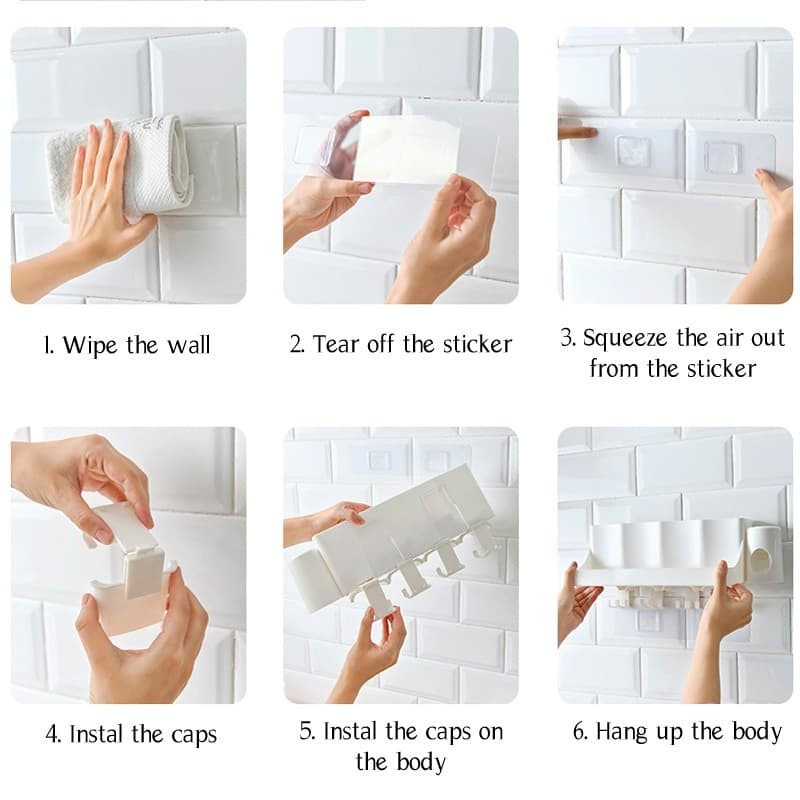 1. Wipe the wall

2. Tear off the sticker

3. Squeeze the air out from the sticker

4. Instal the caps

5. Instal the caps on the body

6. Hang up the body