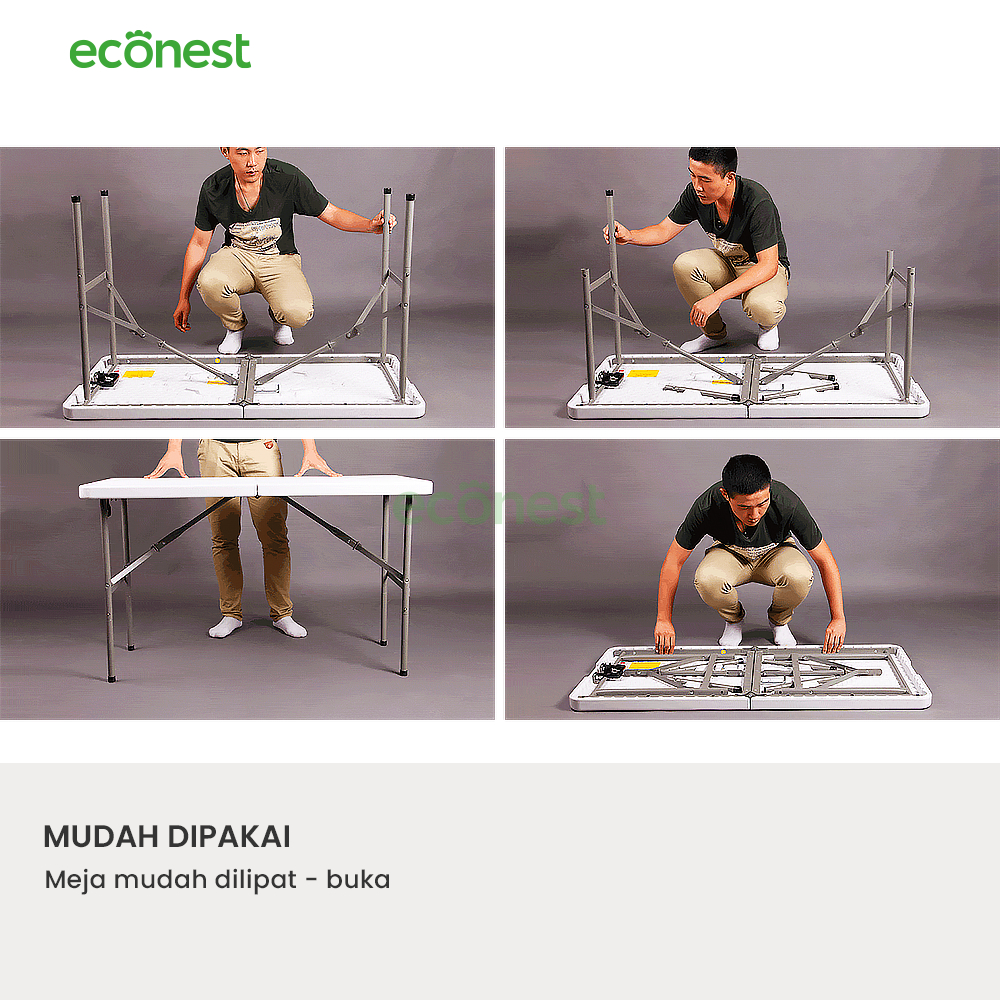 econest

econest

MUDAH DIPAKAI

Meja mudah dilipat - buka