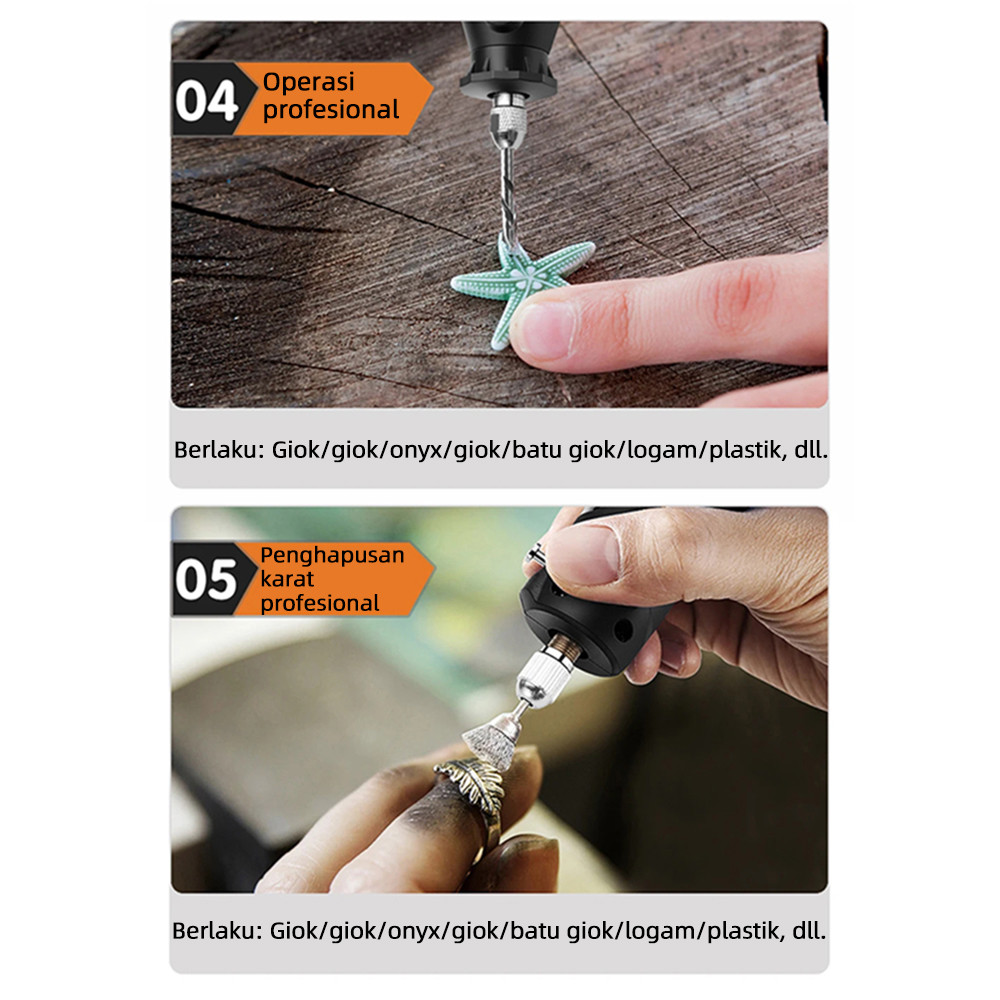 04 Operasi profesional

Berlaku: Giok/giok/onyx/giok/batu giok/logam/plastik, dll.

05 Penghapusan karat profesional

Berlaku: Giok/giok/onyx/giok/batu giok/logam/plastik, dll.