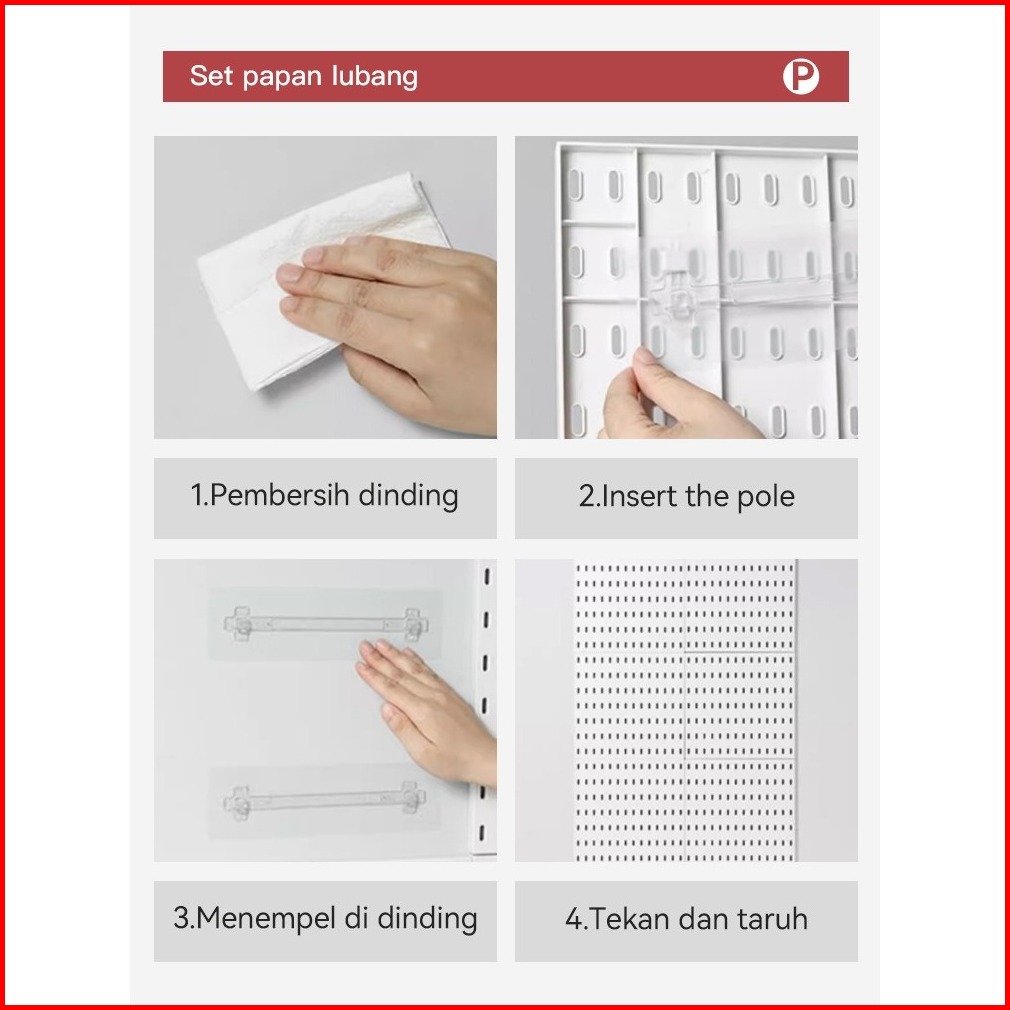 Set papan lubang

P

1.Pembersih dinding

2.Insert the pole

3.Menempel di dinding

4.Tekan dan taruh