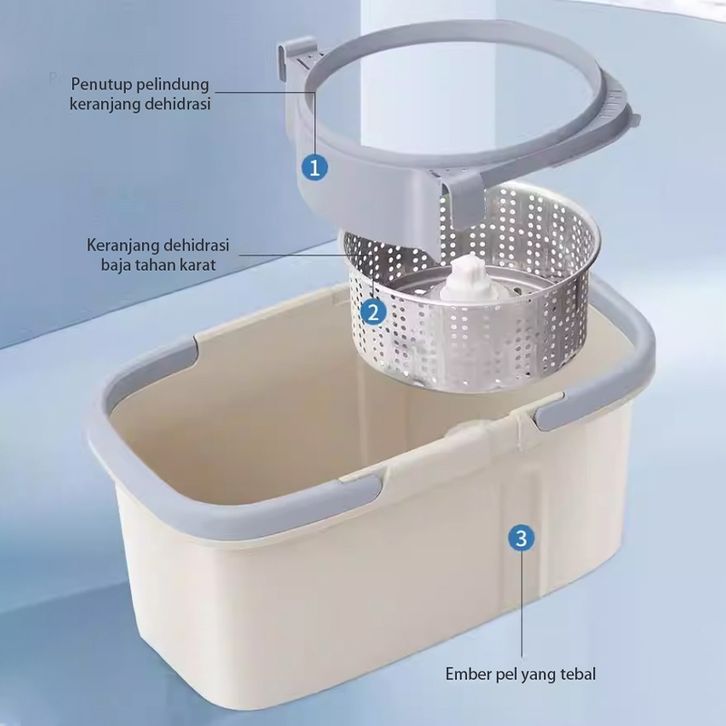 Penutup pelindung keranjang dehidrasi

1

Keranjang dehidrasi baja tahan karat

2

3

Ember pel yang tebal