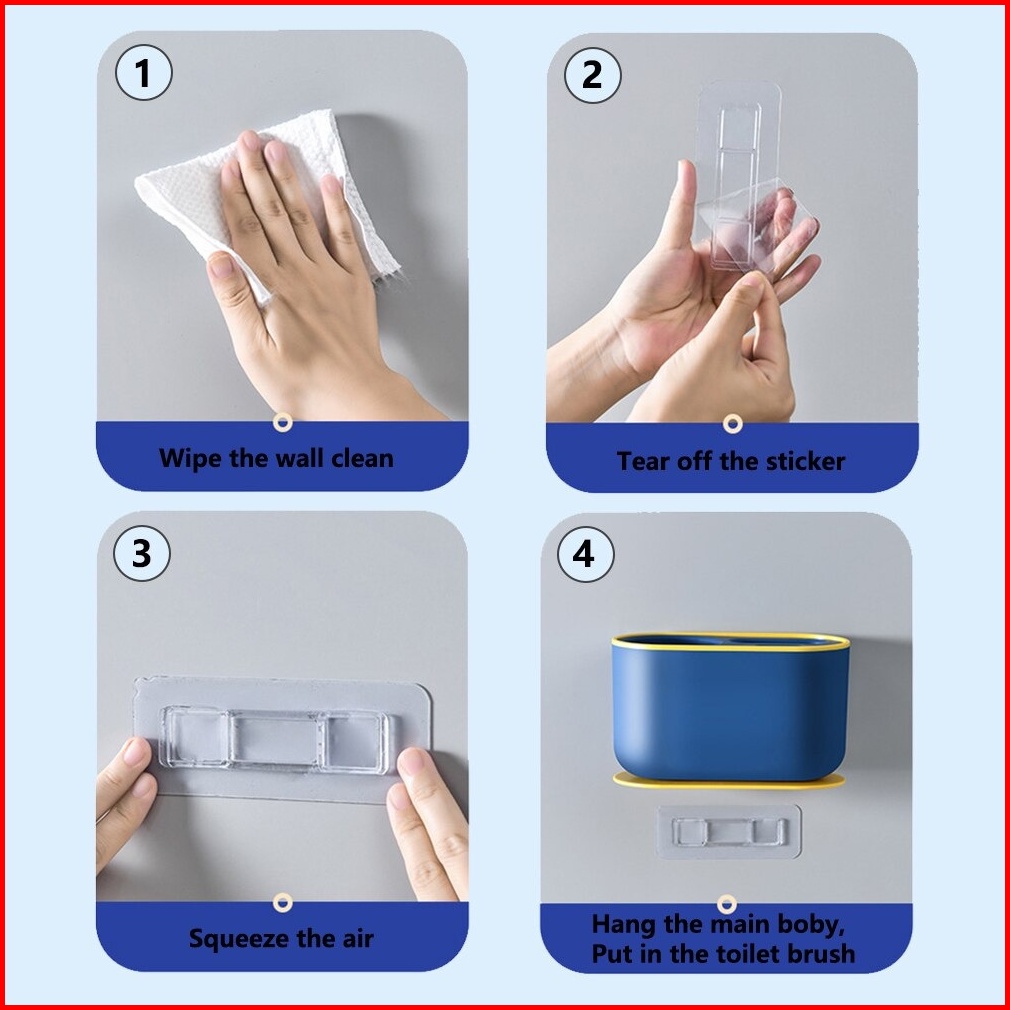 1
Wipe the wall clean

2
Tear off the sticker

3
Squeeze the air

4
Hang the main boby,
Put in the toilet brush