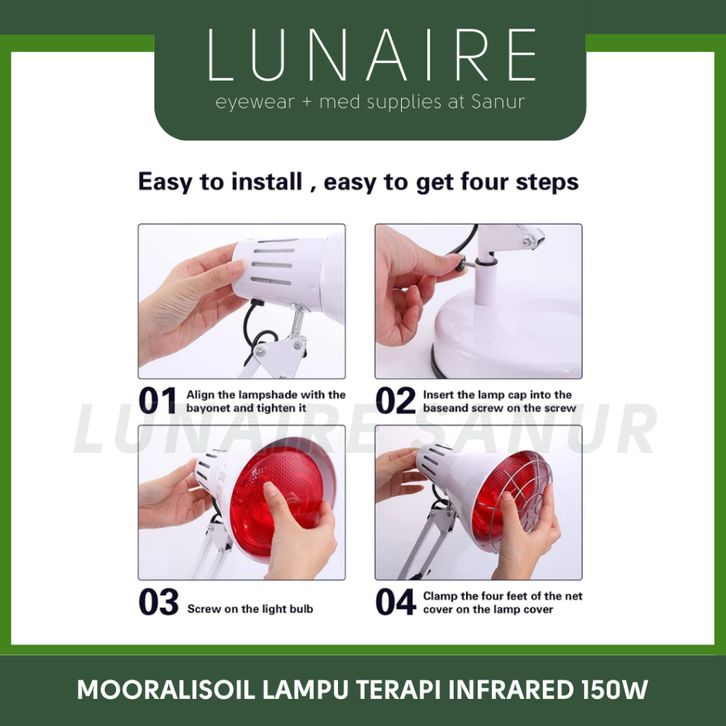 LUNAIRE
eyewear + med supplies at Sanur

Easy to install , easy to get four steps

01 Align the lampshade with the bayonet and tighten it

02 Insert the lamp cap into the baseand screw on the screw

LUNAIRE SANUR

03 Screw on the light bulb

04 Clamp the four feet of the net cover on the lamp cover

MOORALISOIL LAMPU TERAPI INFRARED 150W