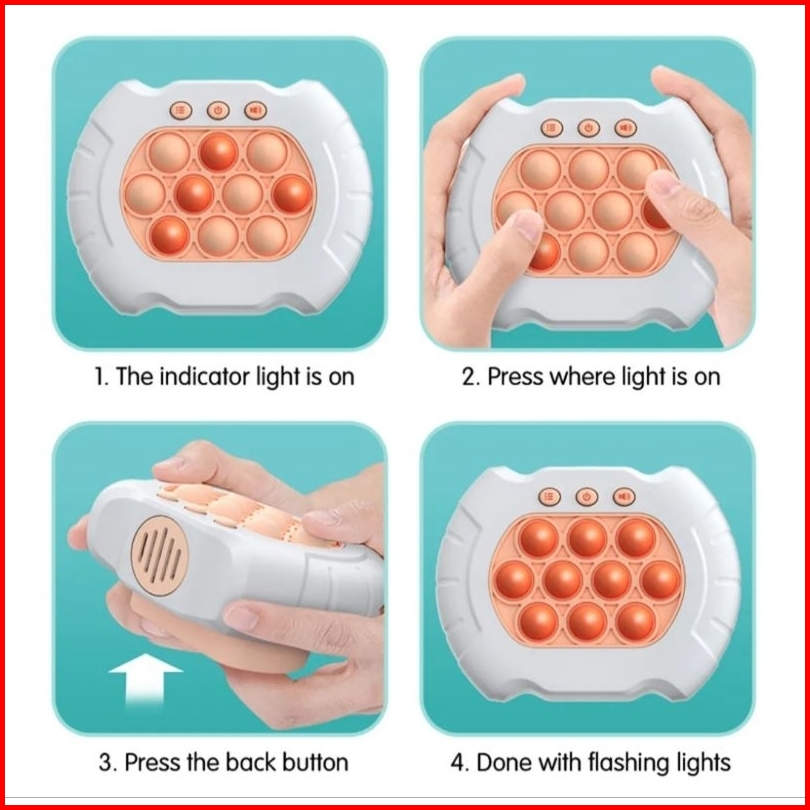 1. The indicator light is on

2. Press where light is on

3. Press the back button

4. Done with flashing lights