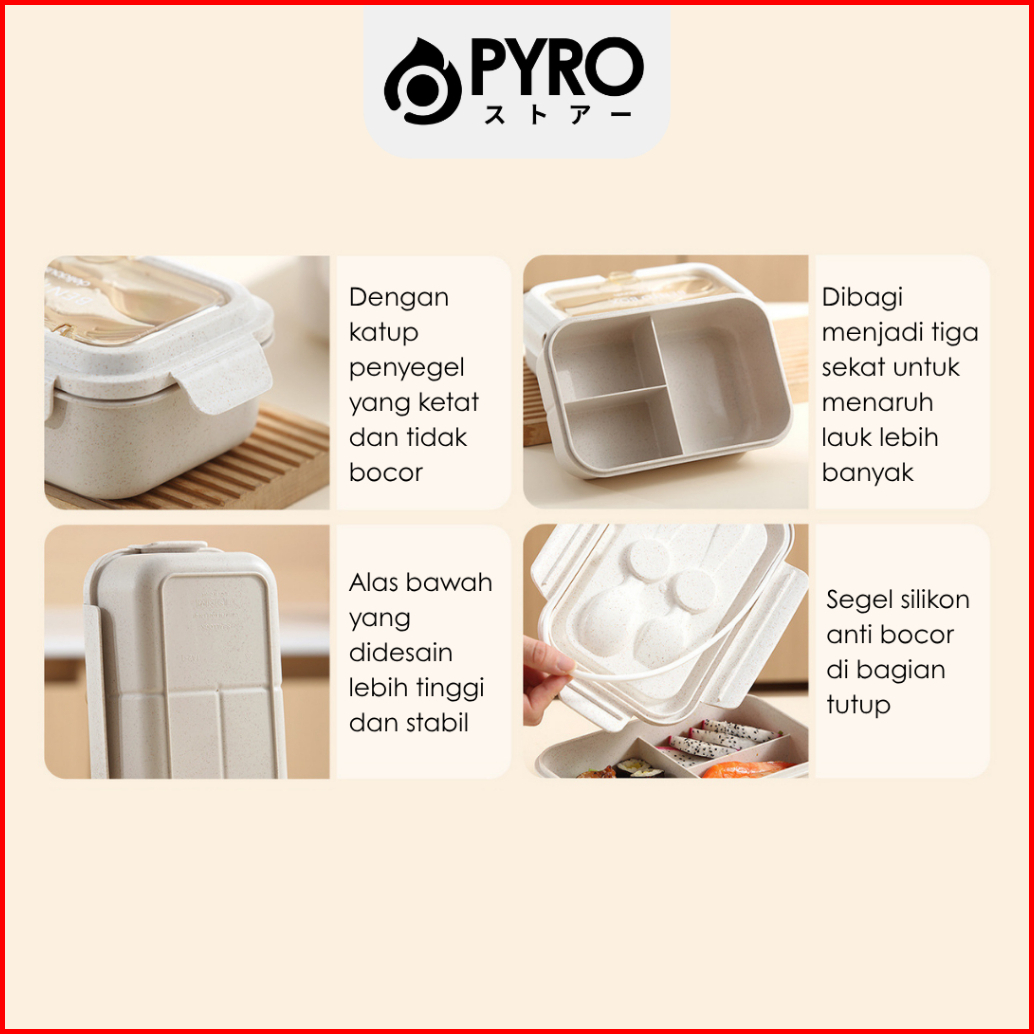 PYRO
ストアー

Dengan katup penyegel yang ketat dan tidak bocor

Dibagi menjadi tiga sekat untuk menaruh lauk lebih banyak

Alas bawah yang didesain lebih tinggi dan stabil

Segel silikon anti bocor di bagian tutup