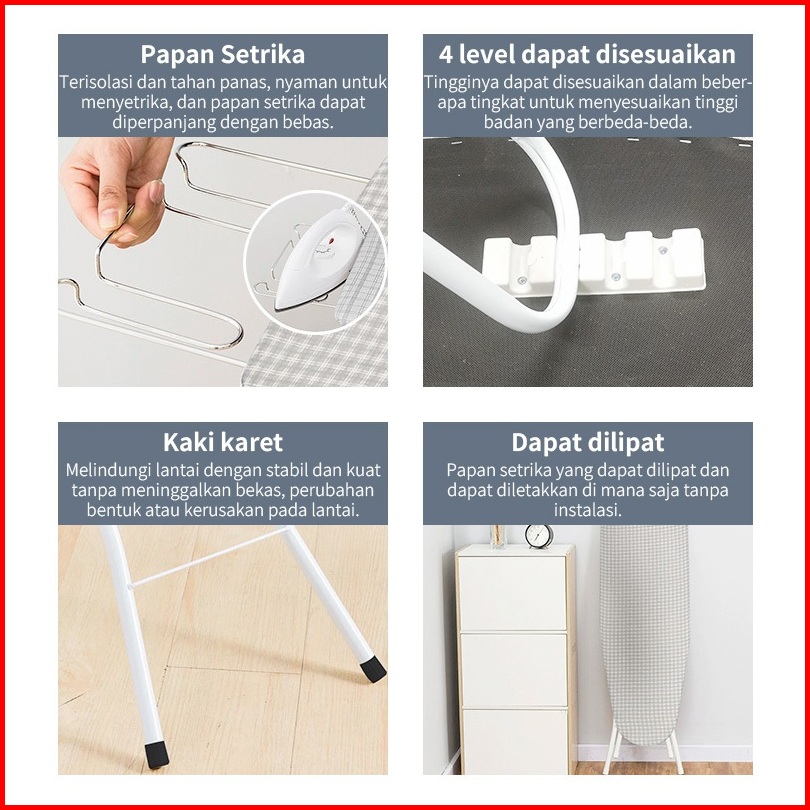 Papan Setrika
Terisolasi dan tahan panas, nyaman untuk menyetrika, dan papan setrika dapat diperpanjang dengan bebas.

4 level dapat disesuaikan
Tingginya dapat disesuaikan dalam beberapa tingkat untuk menyesuaikan tinggi badan yang berbeda-beda.

Kaki karet
Melindungi lantai dengan stabil dan kuat tanpa meninggalkan bekas, perubahan bentuk atau kerusakan pada lantai.

Dapat dilipat
Papan setrika yang dapat dilipat dan dapat diletakkan di mana saja tanpa instalasi.