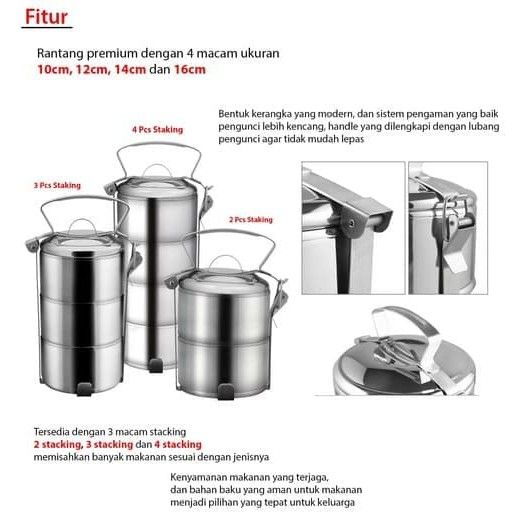 Fitur

Rantang premium dengan 4 macam ukuran
10cm, 12cm, 14cm dan 16cm

Bentuk kerangka yang modern, dan sistem pengaman yang baik pengunci lebih kencang, handle yang dilengkapi dengan lubang pengunci agar tidak mudah lepas

4 Pcs Staking

3 Pcs Staking

2 Pcs Staking

Tersedia dengan 3 macam stacking
2 stacking, 3 stacking dan 4 stacking
memisahkan banyak makanan sesuai dengan jenisnya

Kenyamanan makanan yang terjaga, dan bahan baku yang aman untuk makanan menjadi pilihan yang tepat untuk keluarga