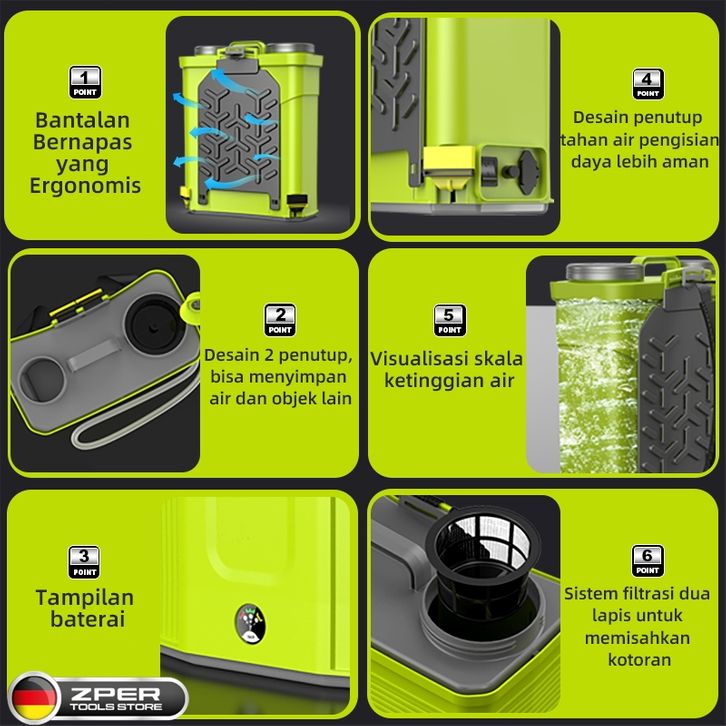 1
POINT
Bantalan Bernapas yang Ergonomis

4
POINT
Desain penutup tahan air pengisian daya lebih aman

2
POINT
Desain 2 penutup, bisa menyimpan air dan objek lain

5
POINT
Visualisasi skala ketinggian air

3
POINT
Tampilan baterai

6
POINT
Sistem filtrasi dua lapis untuk memisahkan kotoran

ZPER
TOOLS STORE