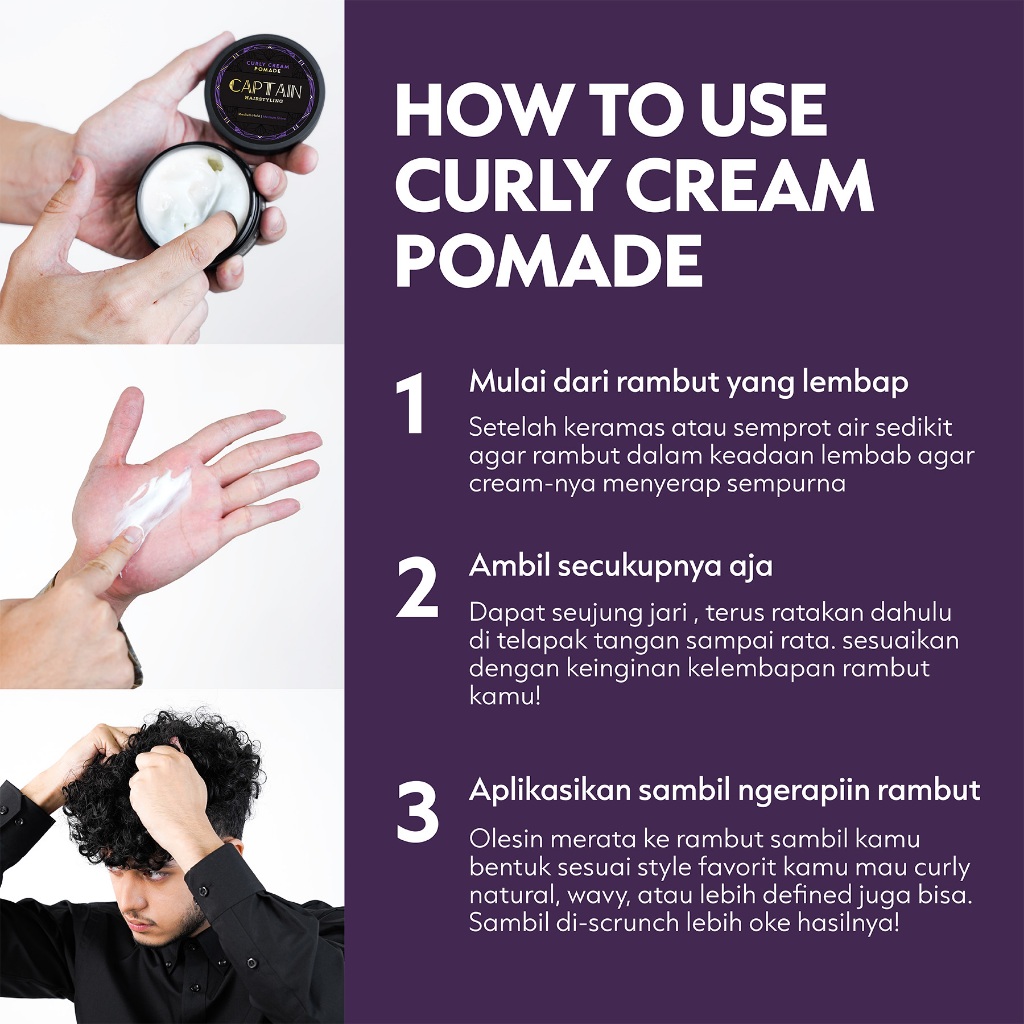 CURLY CREAM POMADE
CAPTAIN
HAIRSTYLING

HOW TO USE CURLY CREAM POMADE

1 Mulai dari rambut yang lembap

Setelah keramas atau semprot air sedikit agar rambut dalam keadaan lembab agar cream-nya menyerap sempurna

2 Ambil secukupnya aja

Dapat seujung jari , terus ratakan dahulu di telapak tangan sampai rata. sesuaikan dengan keinginan kelembapan rambut kamu!

3 Aplikasikan sambil ngerapiin rambut

Olesin merata ke rambut sambil kamu bentuk sesuai style favorit kamu mau curly natural, wavy, atau lebih defined juga bisa. Sambil di-scrunch lebih oke hasilnya!